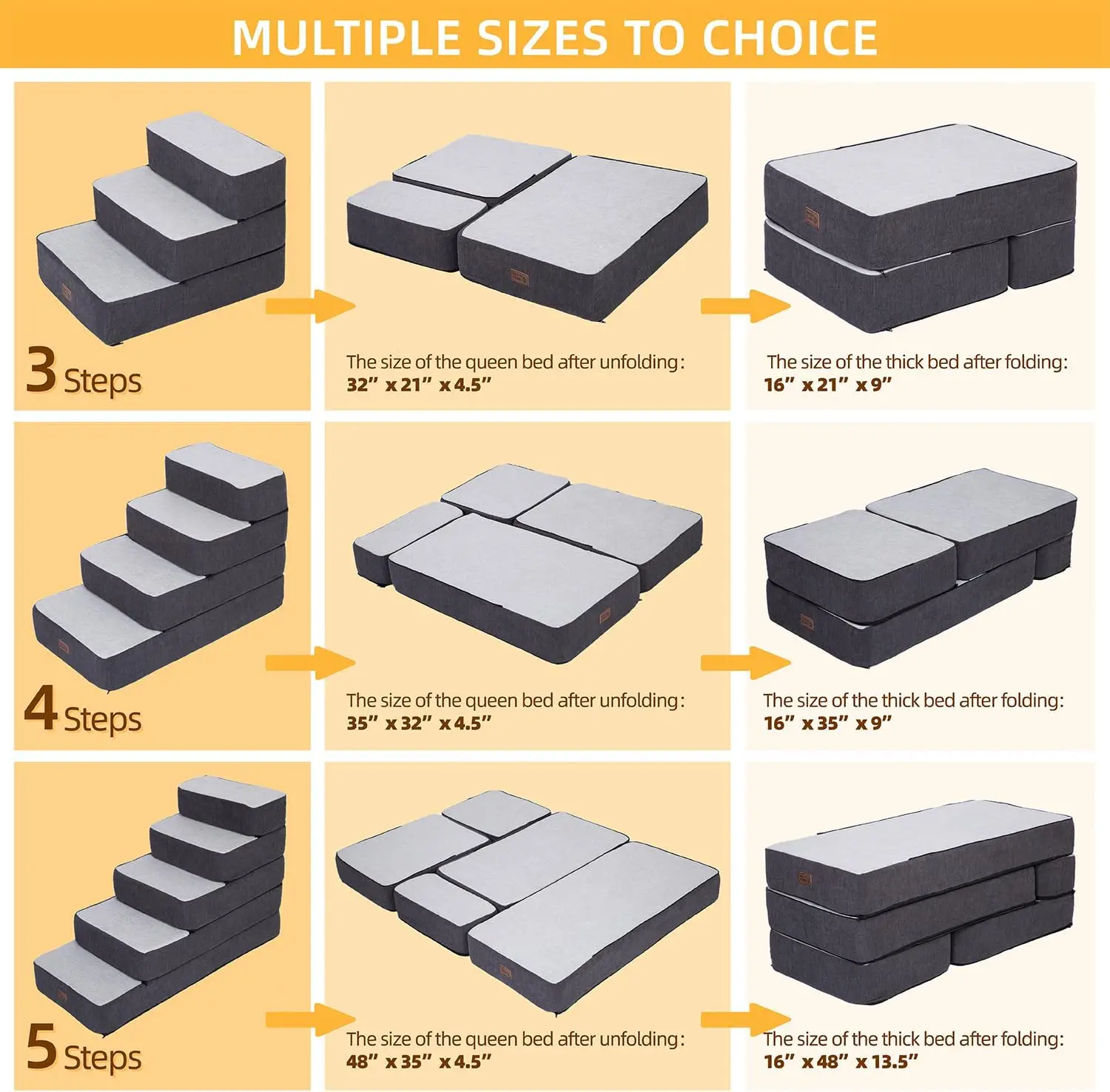 MULTIPLE SIZES TO CHOICE

3 Steps

The size of the queen bed after unfolding:
32” x 21” x 4.5”

The size of the thick bed after folding:
16” x 21” x 9”

4 Steps

The size of the queen bed after unfolding:
35” x 32” x 4.5”

The size of the thick bed after folding:
16” x 35” x 9”

5 Steps

The size of the queen bed after unfolding:
48” x 35” x 4.5”

The size of the thick bed after folding:
16” x 48” x 13.5”