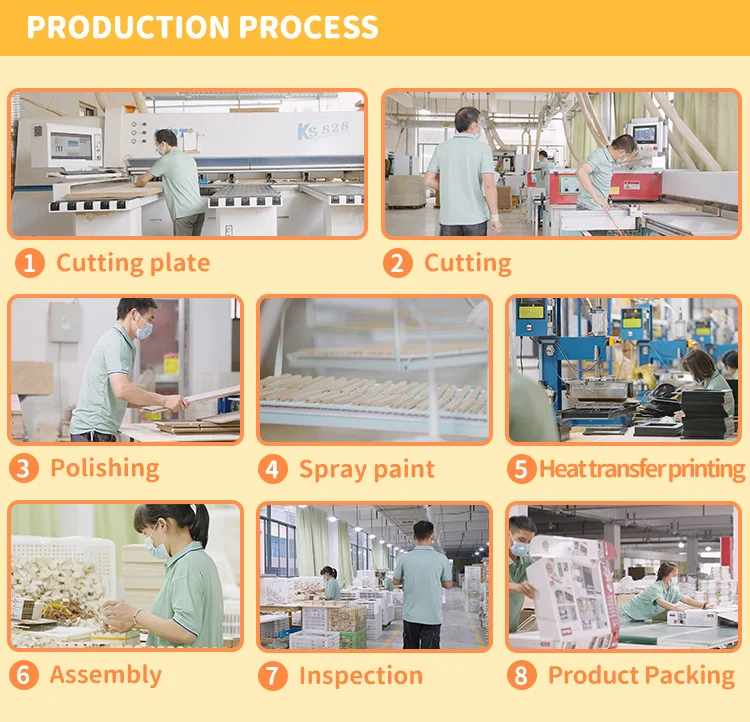 PRODUCTION PROCESS

KS 828

1 Cutting plate

2 Cutting

3 Polishing

4 Spray paint

5 Heat transfer printing

6 Assembly

7 Inspection

8 Product Packing