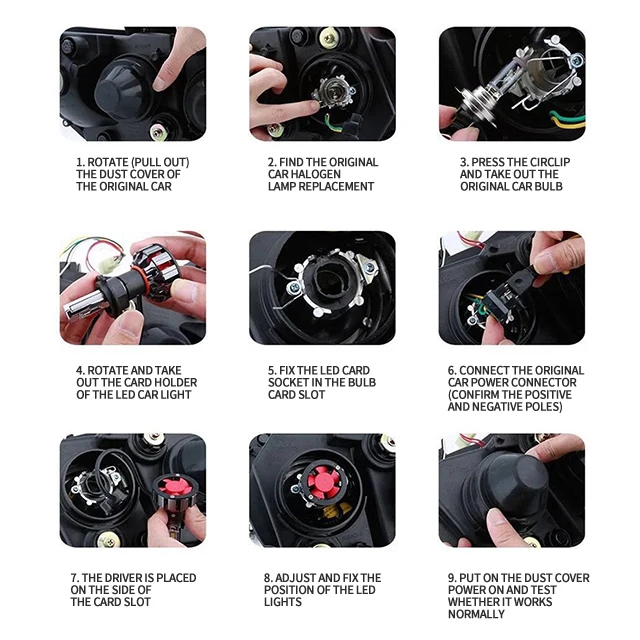 1. ROTATE (PULL OUT) THE DUST COVER OF THE ORIGINAL CAR

2. FIND THE ORIGINAL CAR HALOGEN LAMP REPLACEMENT

3. PRESS THE CIRCLIP AND TAKE OUT THE ORIGINAL CAR BULB

4. ROTATE AND TAKE OUT THE CARD HOLDER OF THE LED CAR LIGHT

5. FIX THE LED CARD SOCKET IN THE BULB CARD SLOT

6. CONNECT THE ORIGINAL CAR POWER CONNECTOR (CONFIRM THE POSITIVE AND NEGATIVE POLES)

7. THE DRIVER IS PLACED ON THE SIDE OF THE CARD SLOT

8. ADJUST AND FIX THE POSITION OF THE LED LIGHTS

9. PUT ON THE DUST COVER POWER ON AND TEST WHETHER IT WORKS NORMALLY