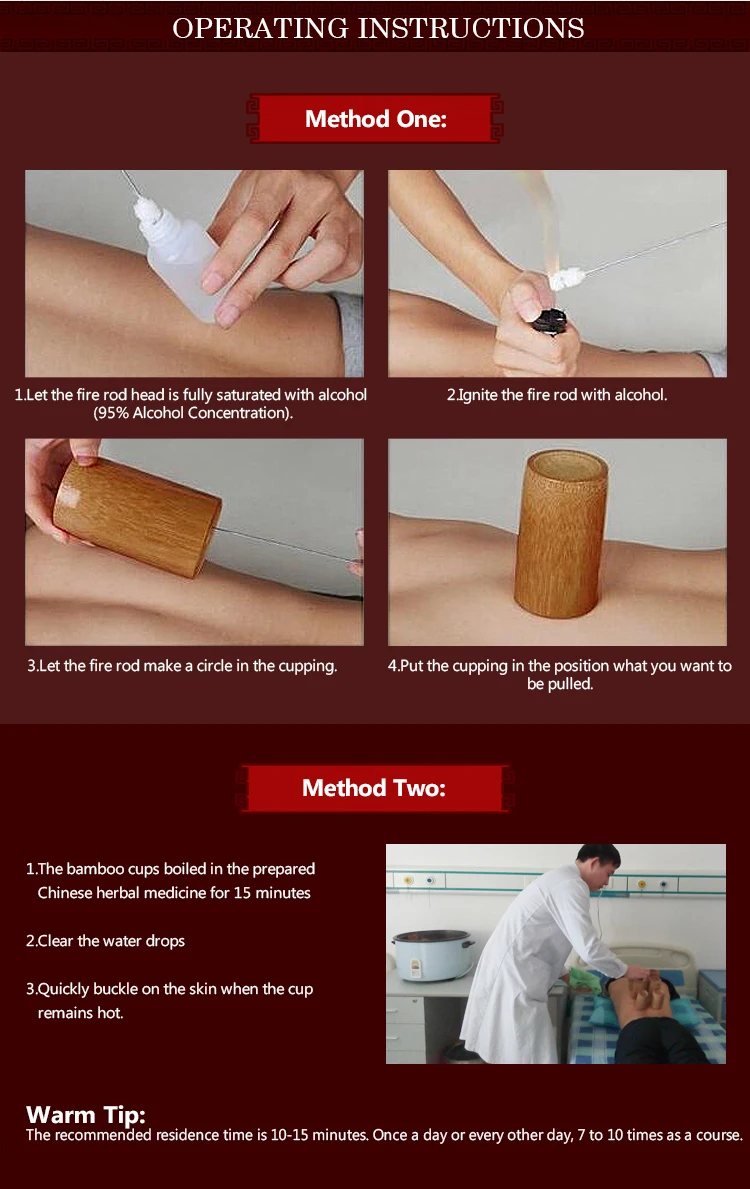 OPERATING INSTRUCTIONS

Method One:

1.Let the fire rod head is fully saturated with alcohol (95% Alcohol Concentration).

2.Ignite the fire rod with alcohol.

3.Let the fire rod make a circle in the cupping.

4.Put the cupping in the position what you want to be pulled.

Method Two:

1.The bamboo cups boiled in the prepared Chinese herbal medicine for 15 minutes

2.Clear the water drops

3.Quickly buckle on the skin when the cup remains hot.

Warm Tip:
The recommended residence time is 10-15 minutes. Once a day or every other day, 7 to 10 times as a course.