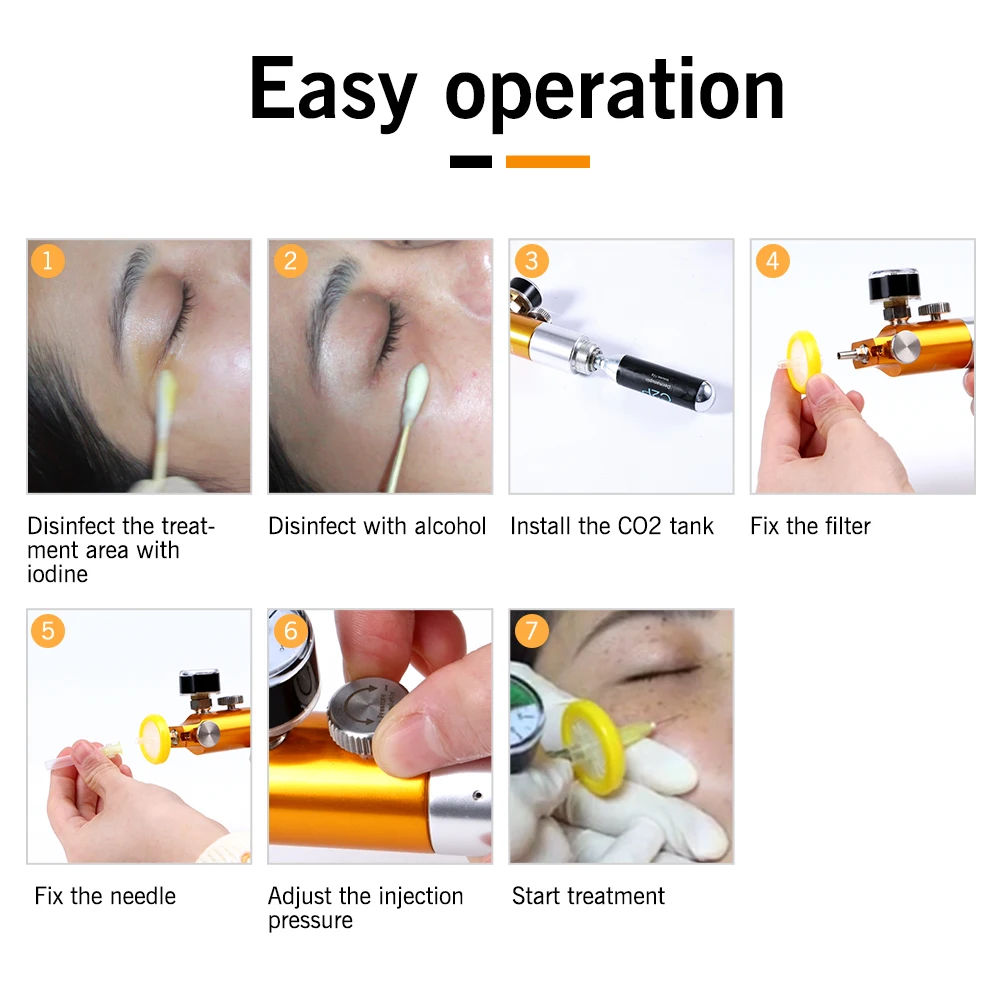 Easy operation

1
Disinfect the treatment area with iodine

2
Disinfect with alcohol

3
Install the CO2 tank

4
Fix the filter

5
Fix the needle

6
Adjust the injection pressure

7
Start treatment