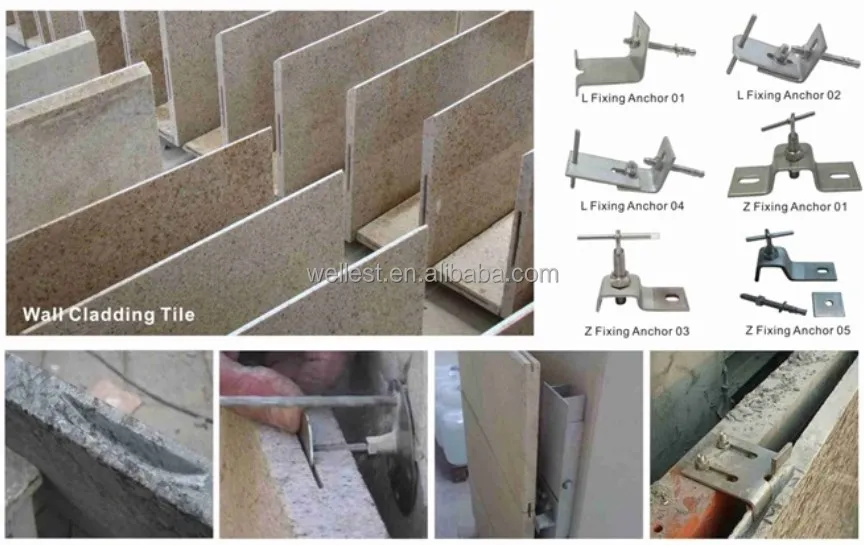 Wall Cladding Tile

wellest.en.alibaba.com

L Fixing Anchor 01

L Fixing Anchor 02

L Fixing Anchor 04

Z Fixing Anchor 01

Z Fixing Anchor 03

Z Fixing Anchor 05