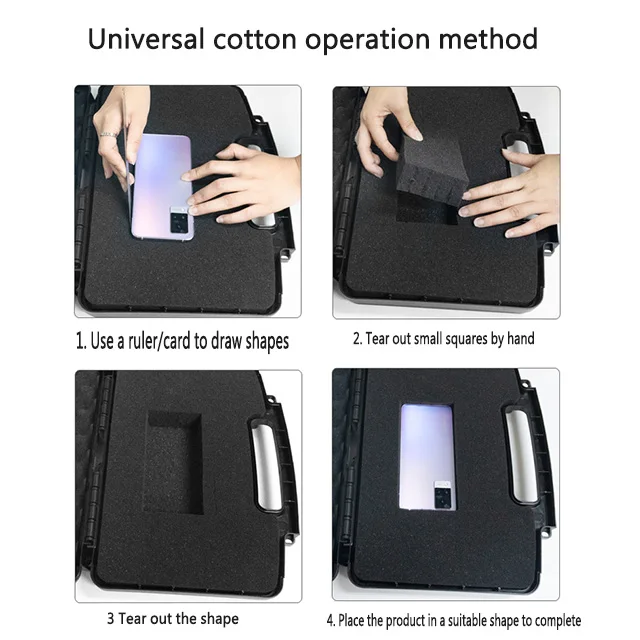 Universal cotton operation method

1. Use a ruler/card to draw shapes

2. Tear out small squares by hand

3 Tear out the shape

4. Place the product in a suitable shape to complete