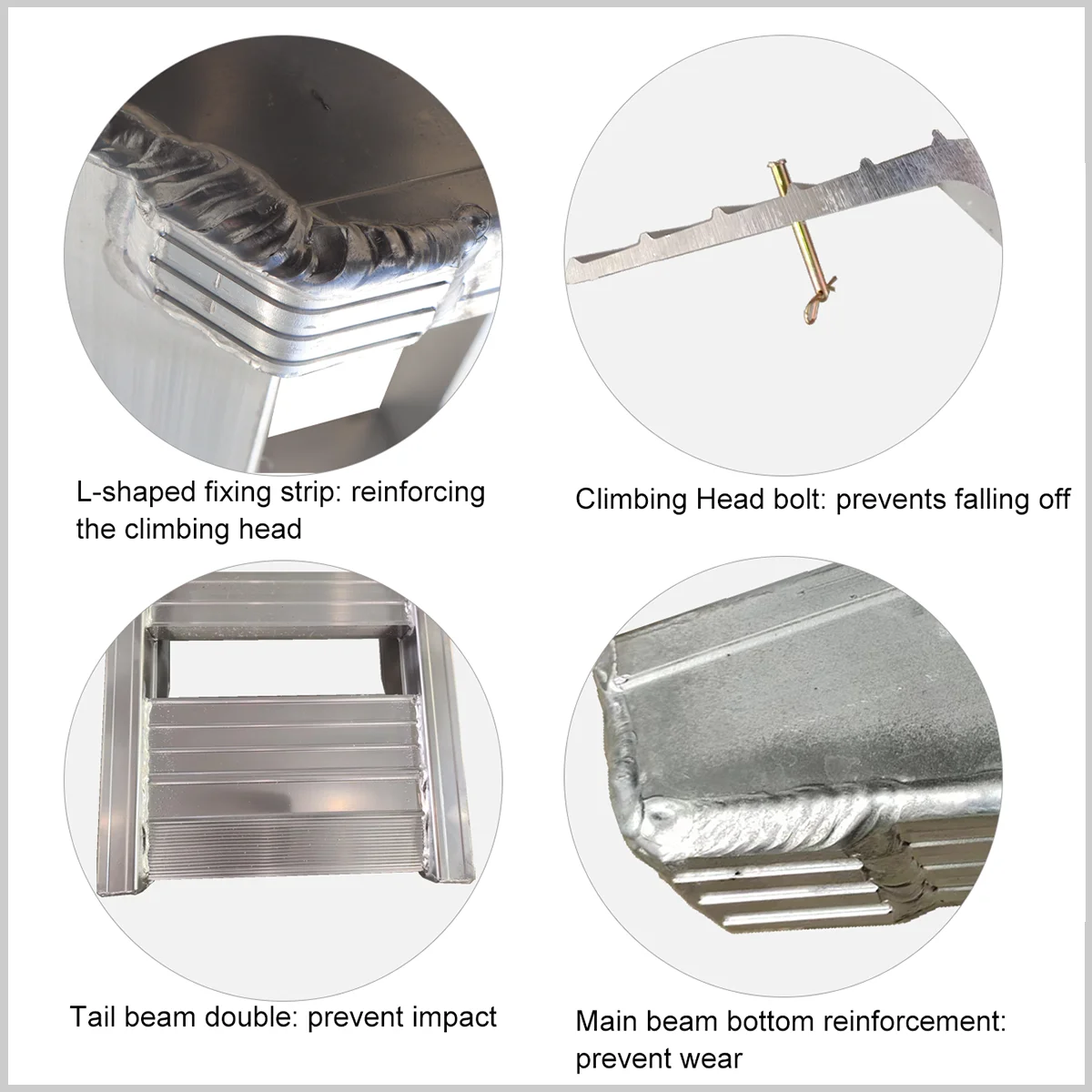 L-shaped fixing strip: reinforcing the climbing head

Climbing Head bolt: prevents falling off

Tail beam double: prevent impact

Main beam bottom reinforcement: prevent wear