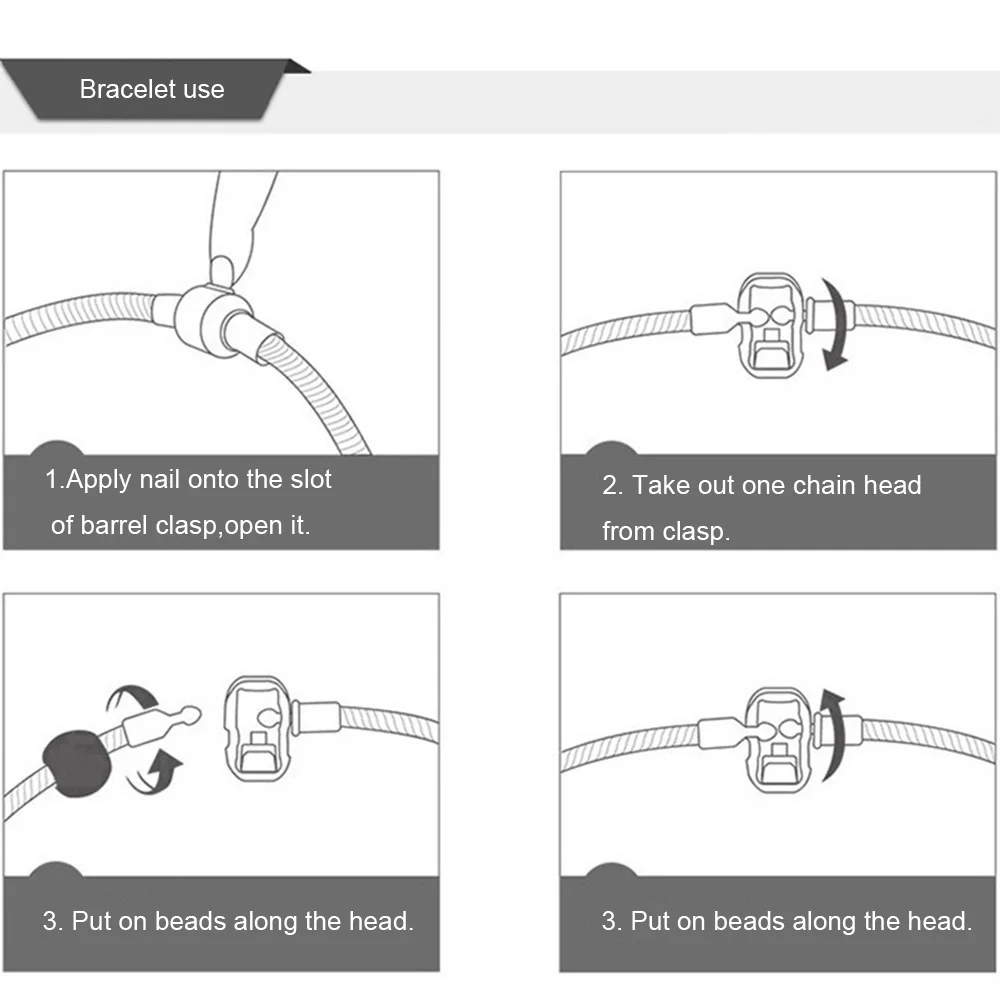 Bracelet use

1.Apply nail onto the slot of barrel clasp,open it.

2. Take out one chain head from clasp.

3. Put on beads along the head.

3. Put on beads along the head.