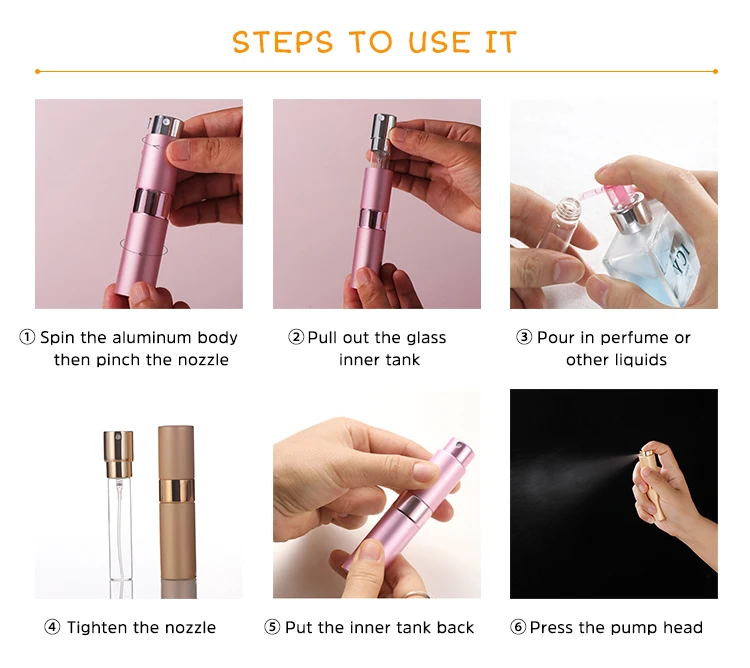 STEPS TO USE IT

① Spin the aluminum body then pinch the nozzle

② Pull out the glass inner tank

③ Pour in perfume or other liquids

④ Tighten the nozzle

⑤ Put the inner tank back

⑥ Press the pump head