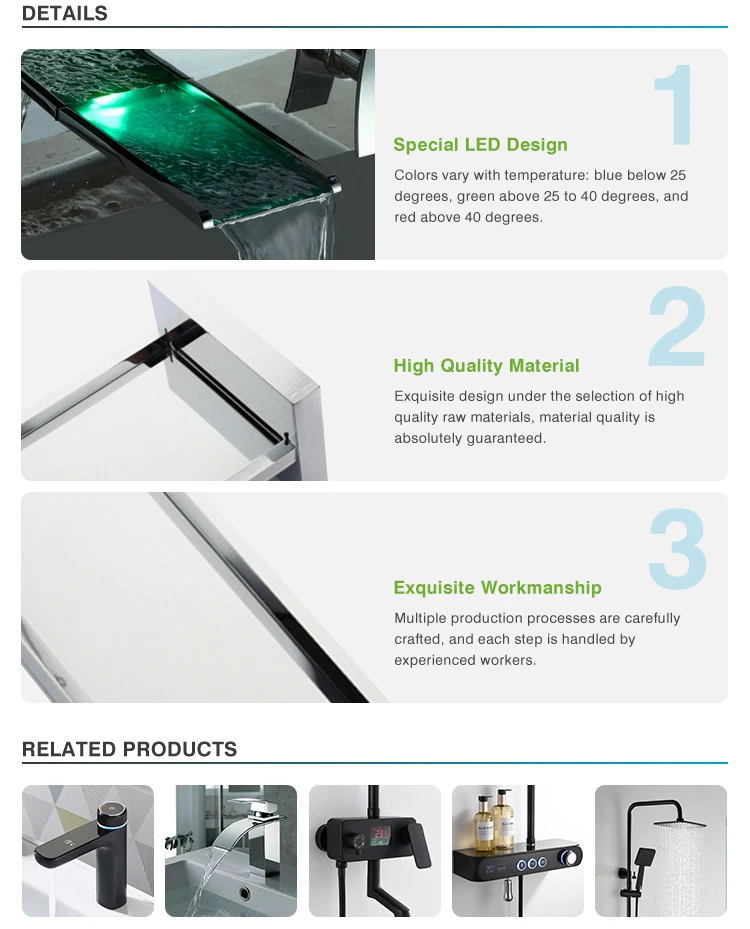 DETAILS

1

Special LED Design

Colors vary with temperature: blue below 25 degrees, green above 25 to 40 degrees, and red above 40 degrees.

2

High Quality Material

Exquisite design under the selection of high quality raw materials, material quality is absolutely guaranteed.

3

Exquisite Workmanship

Multiple production processes are carefully crafted, and each step is handled by experienced workers.

RELATED PRODUCTS