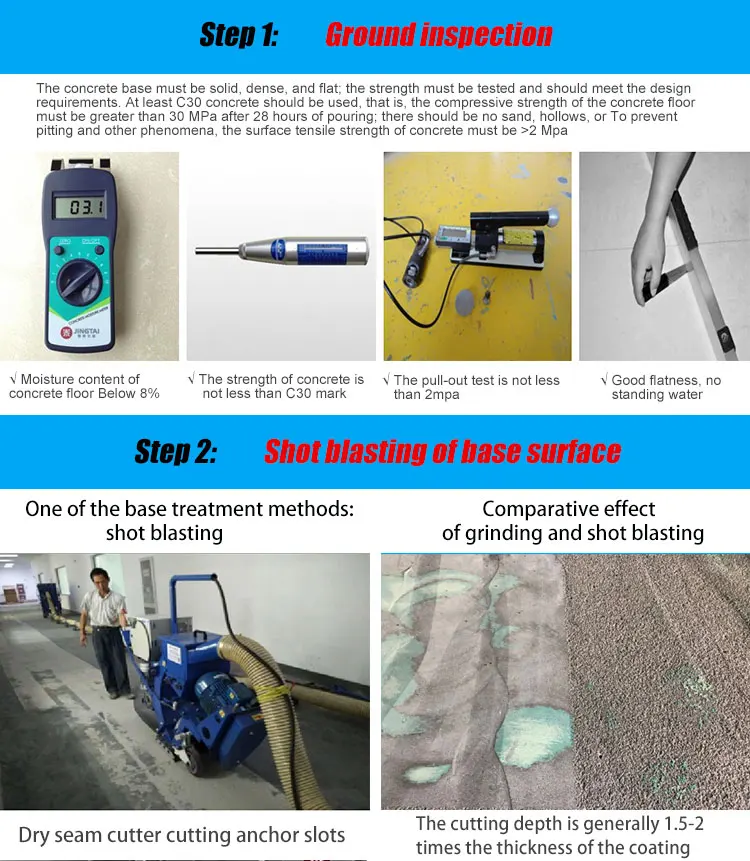 Step 1: Ground inspection

The concrete base must be solid, dense, and flat; the strength must be tested and should meet the design requirements. At least C30 concrete should be used, that is, the compressive strength of the concrete floor must be greater than 30 MPa after 28 hours of pouring; there should be no sand, hollows, or To prevent pitting and other phenomena, the surface tensile strength of concrete must be >2 Mpa

03.1

JINGTAI

√ Moisture content of concrete floor Below 8%

√ The strength of concrete is not less than C30 mark

√ The pull-out test is not less than 2mpa

√ Good flatness, no standing water

Step 2: Shot blasting of base surface

One of the base treatment methods: shot blasting

Comparative effect of grinding and shot blasting

Dry seam cutter cutting anchor slots

The cutting depth is generally 1.5-2 times the thickness of the coating