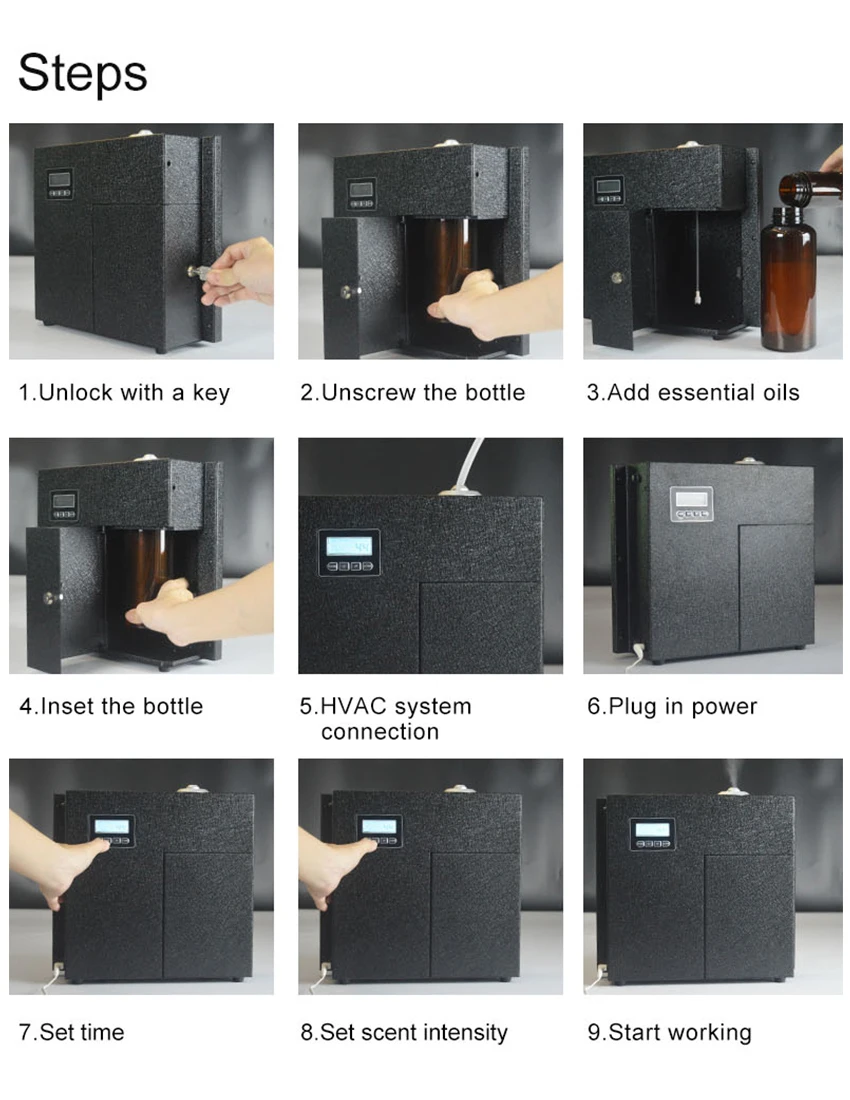 Steps

1.Unlock with a key

2.Unscrew the bottle

3.Add essential oils

4.Inset the bottle

5.HVAC system connection

6.Plug in power

7.Set time

8.Set scent intensity

9.Start working