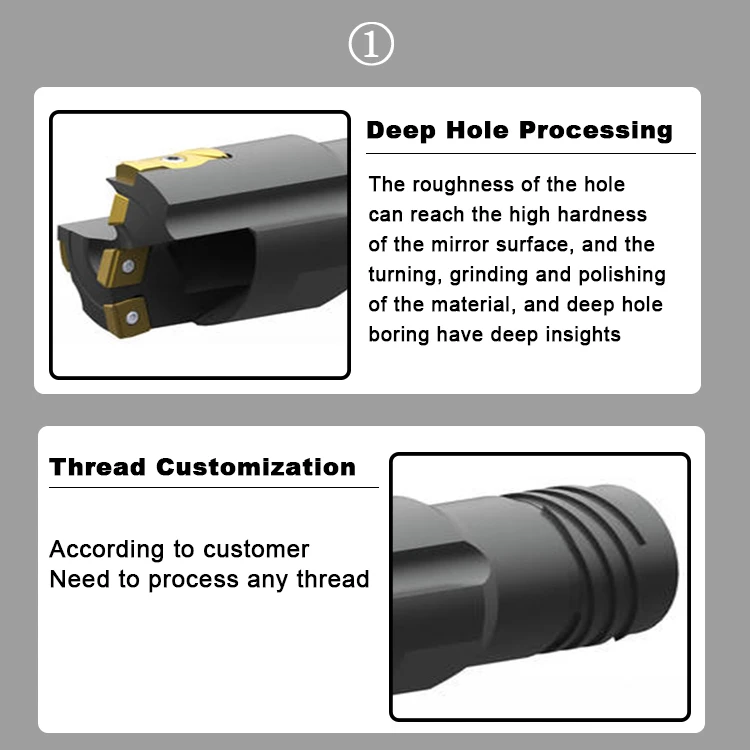 ①

Deep Hole Processing

The roughness of the hole can reach the high hardness of the mirror surface, and the turning, grinding and polishing of the material, and deep hole boring have deep insights

Thread Customization

According to customer
Need to process any thread