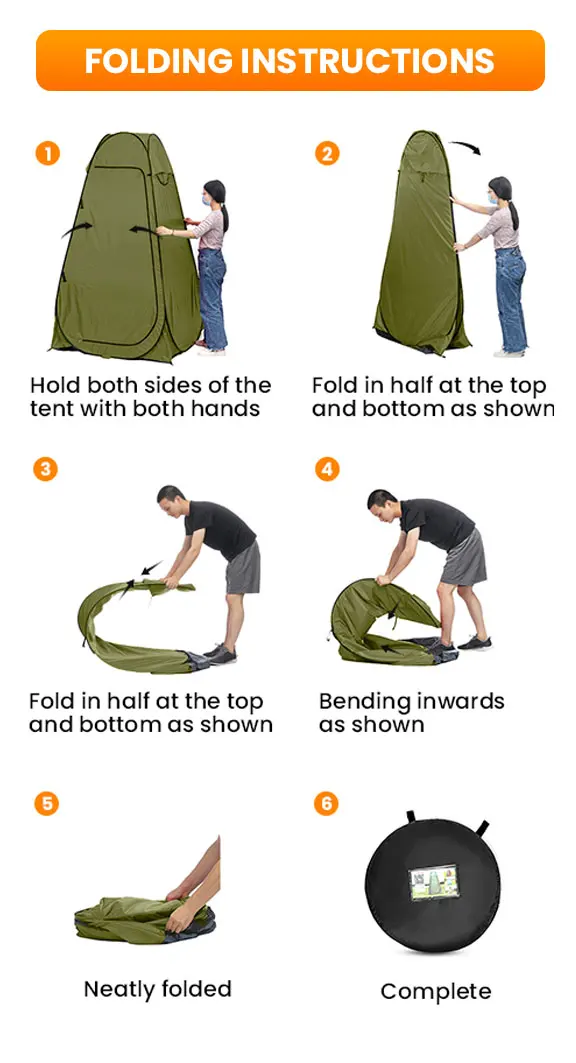 FOLDING INSTRUCTIONS

1
Hold both sides of the tent with both hands

2
Fold in half at the top and bottom as shown

3
Fold in half at the top and bottom as shown

4
Bending inwards as shown

5
Neatly folded

6
Complete