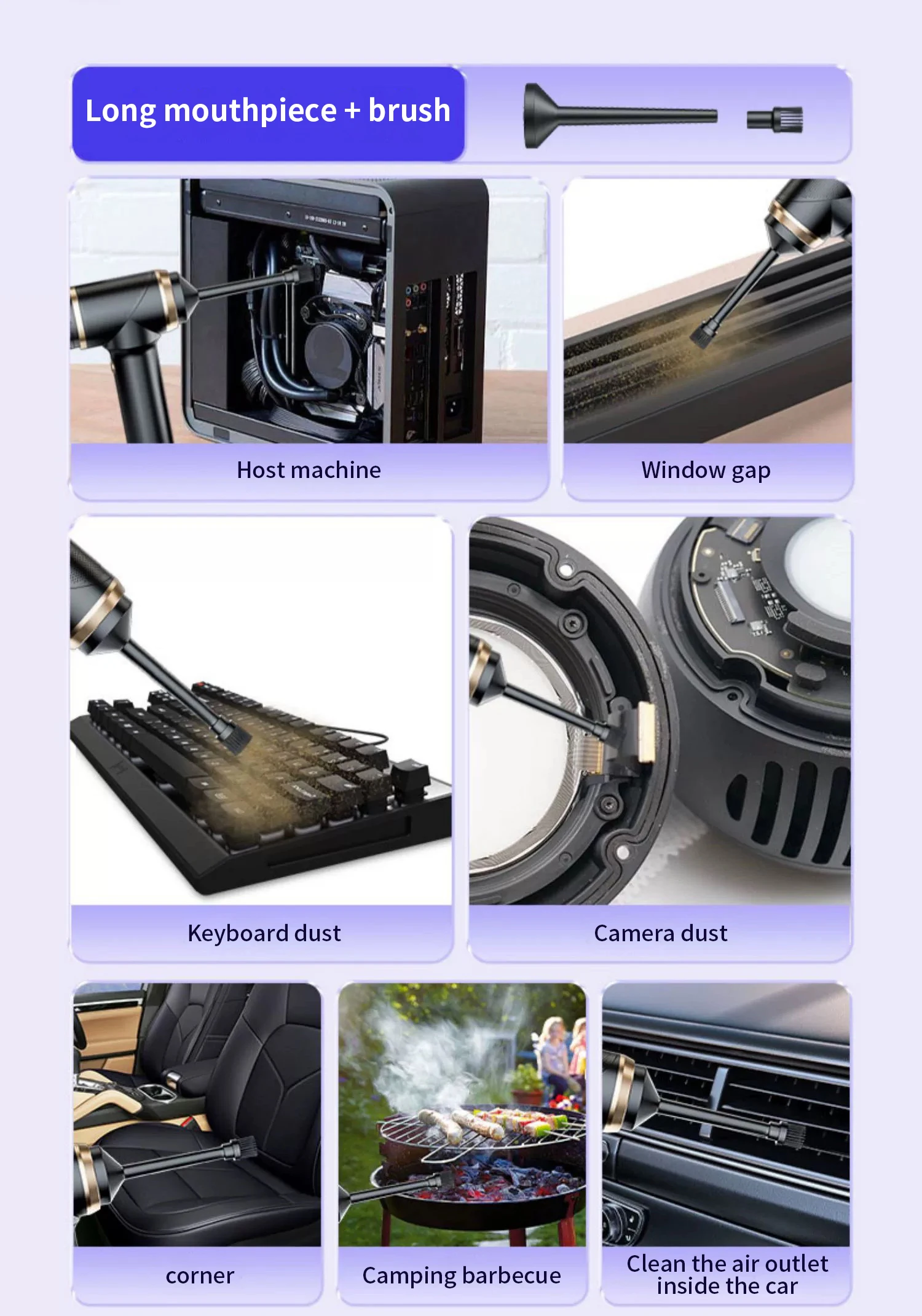 Long mouthpiece + brush

Host machine

Window gap

Keyboard dust

Camera dust

corner

Camping barbecue

Clean the air outlet inside the car