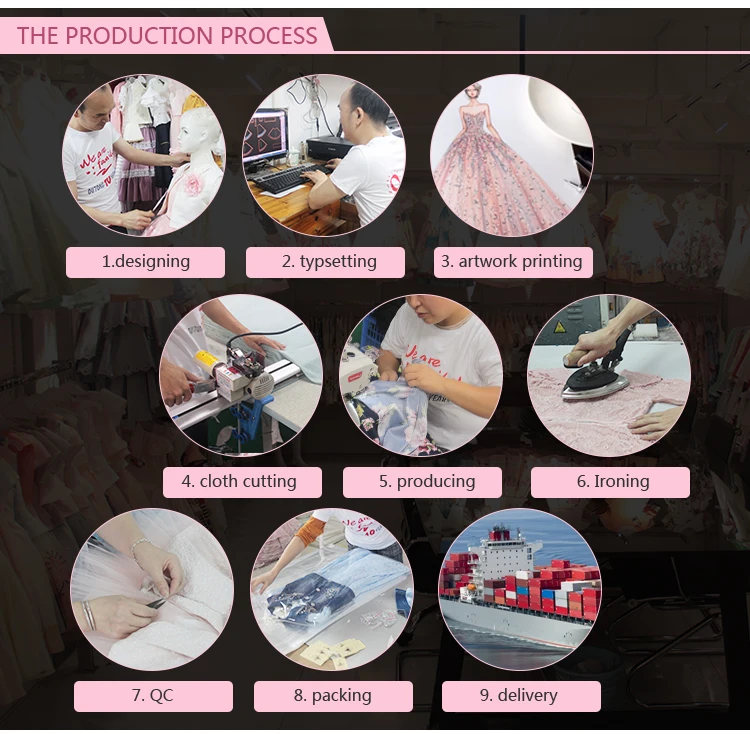 THE PRODUCTION PROCESS

1.designing

2. typsetting

3. artwork printing

4. cloth cutting

5. producing

6. Ironing

7. QC

8. packing

9. delivery