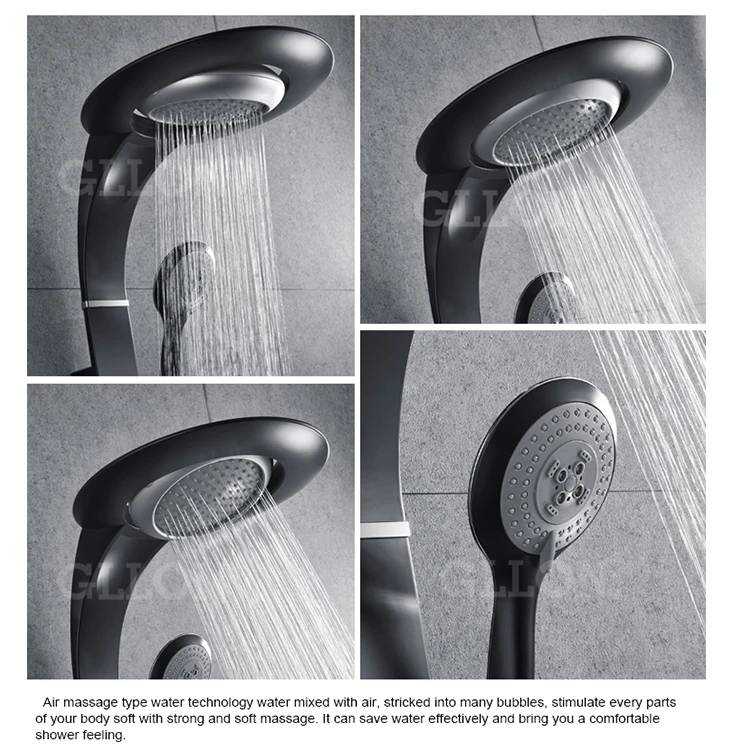 GLLO

GLLO

GLLO

GLLO

Air massage type water technology water mixed with air, stricked into many bubbles, stimulate every parts of your body soft with strong and soft massage. It can save water effectively and bring you a comfortable shower feeling.