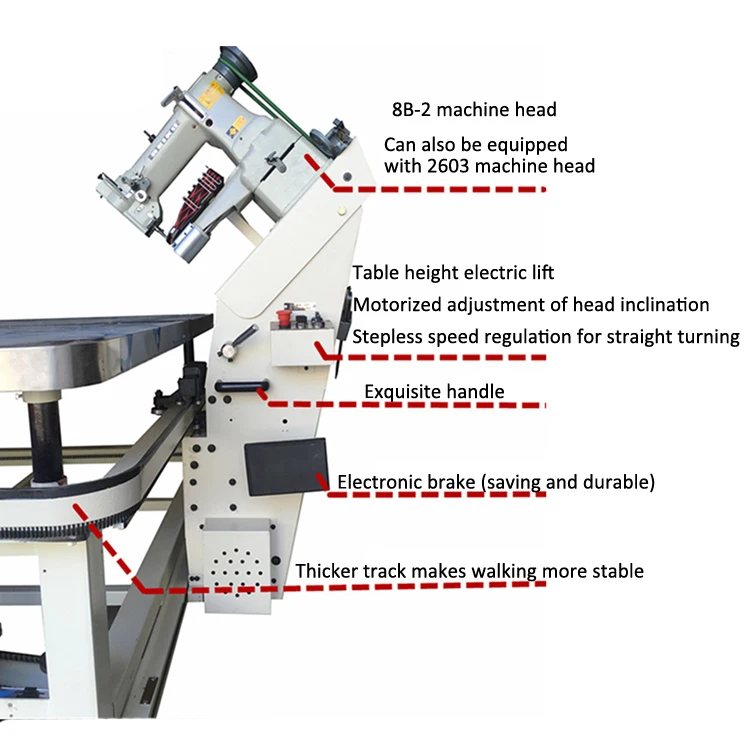 8B-2 machine head

Can also be equipped with 2603 machine head

Table height electric lift

Motorized adjustment of head inclination

Stepless speed regulation for straight turning

Exquisite handle

Electronic brake (saving and durable)

Thicker track makes walking more stable