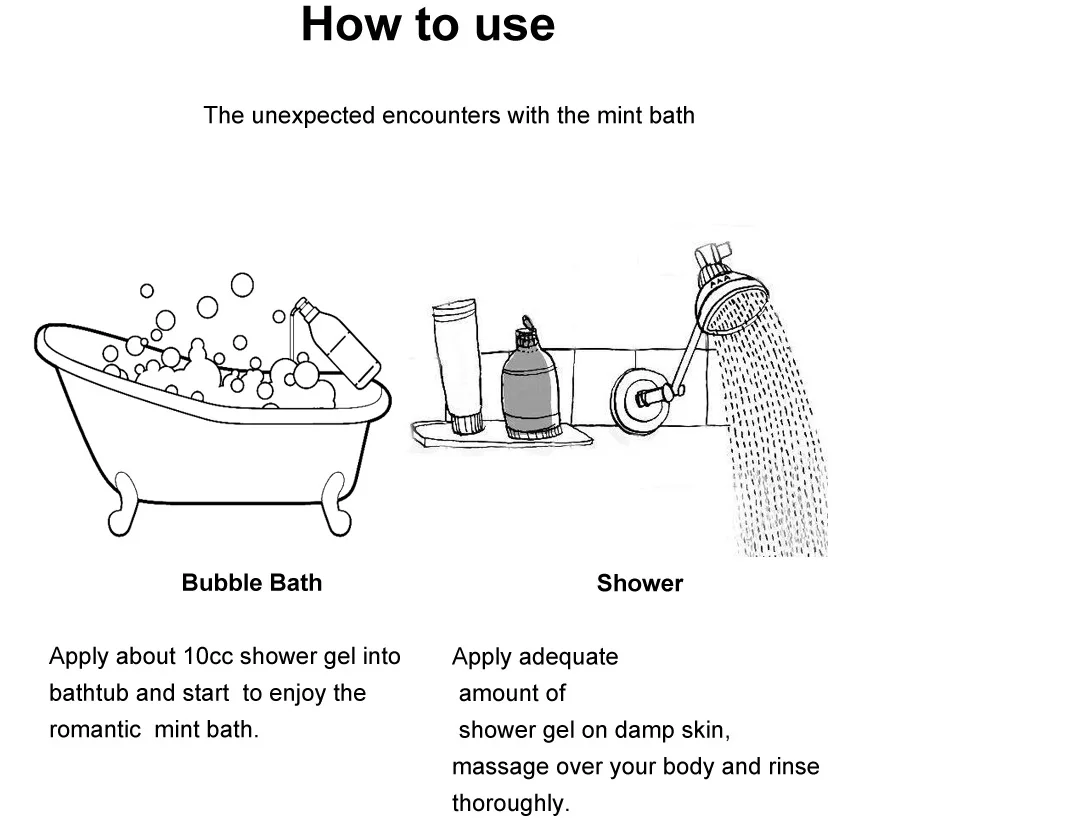 How to use

The unexpected encounters with the mint bath

Bubble Bath

Apply about 10cc shower gel into bathtub and start to enjoy the romantic mint bath.

Shower

Apply adequate amount of shower gel on damp skin, massage over your body and rinse thoroughly.