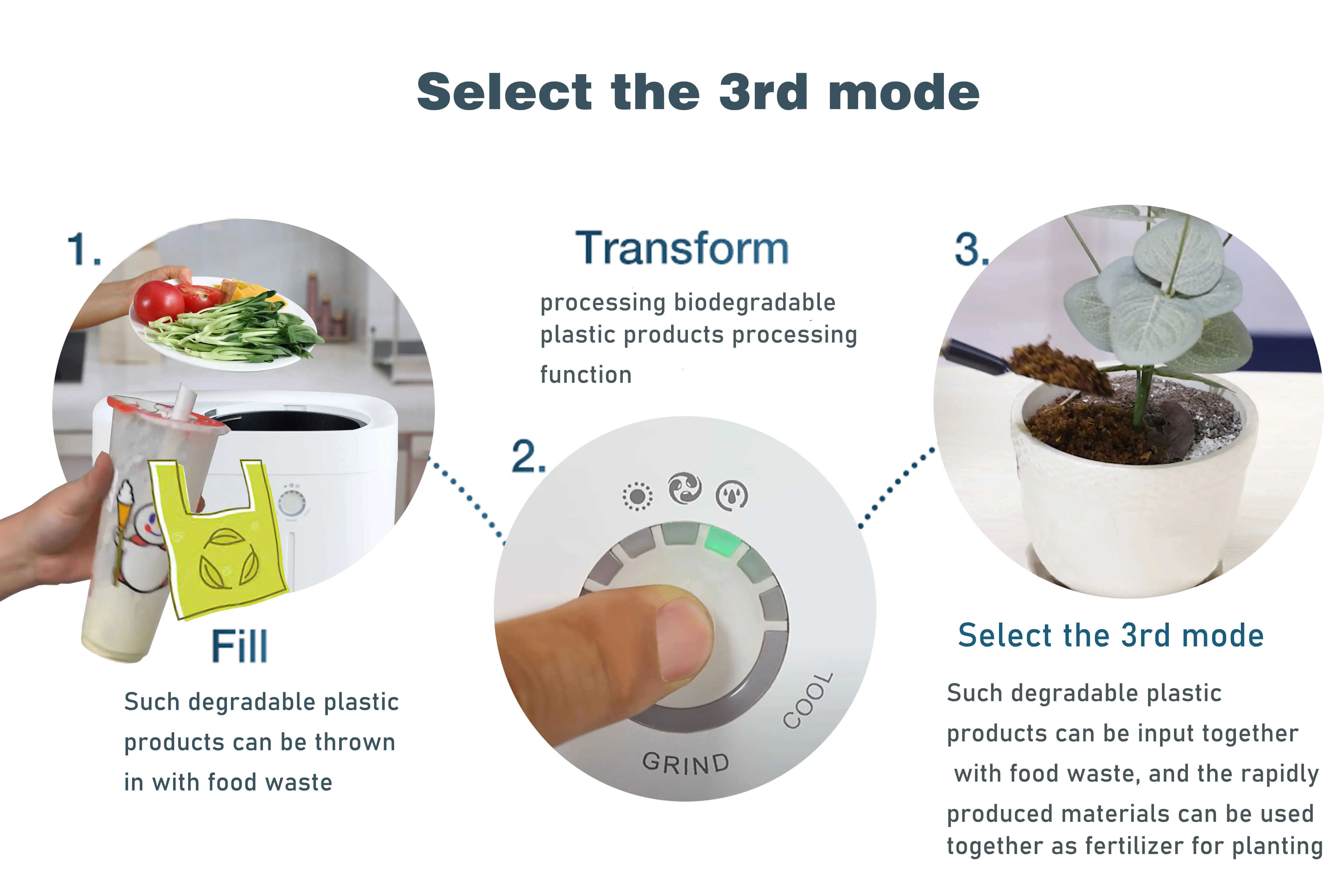 Select the 3rd mode

1.

Fill

Such degradable plastic products can be thrown in with food waste

Transform

processing biodegradable plastic products processing function

2.

GRIND

COOL

3.

Select the 3rd mode

Such degradable plastic products can be input together with food waste, and the rapidly produced materials can be used together as fertilizer for planting