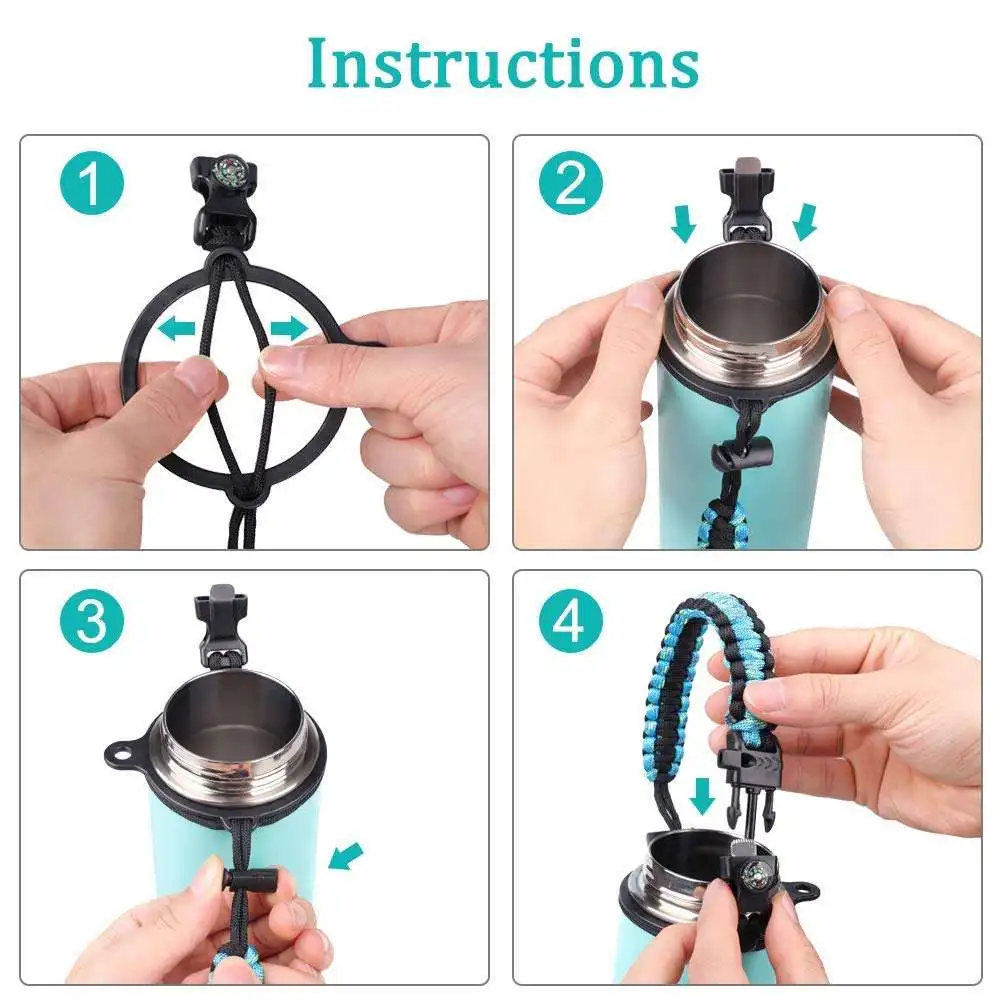 Instructions

1

2

3

4