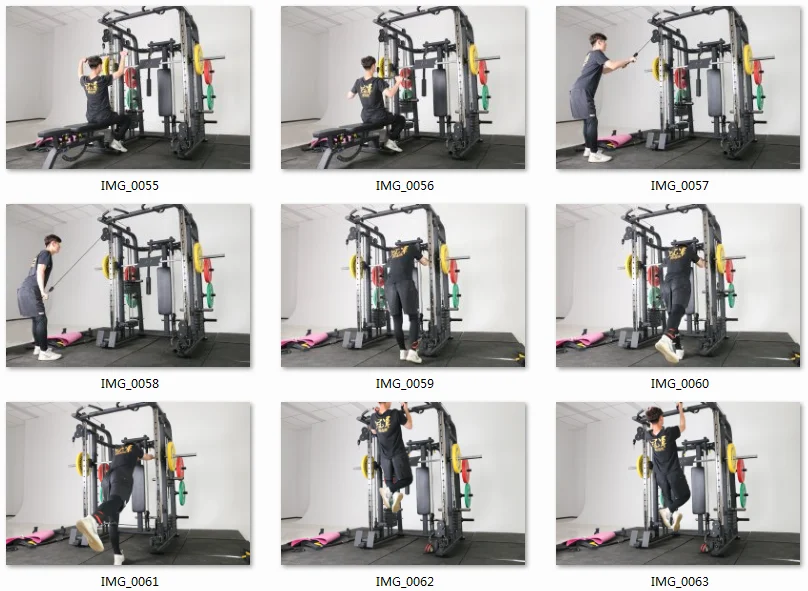 IMG_0055

IMG_0056

IMG_0057

IMG_0058

IMG_0059

IMG_0060

IMG_0061

IMG_0062

IMG_0063