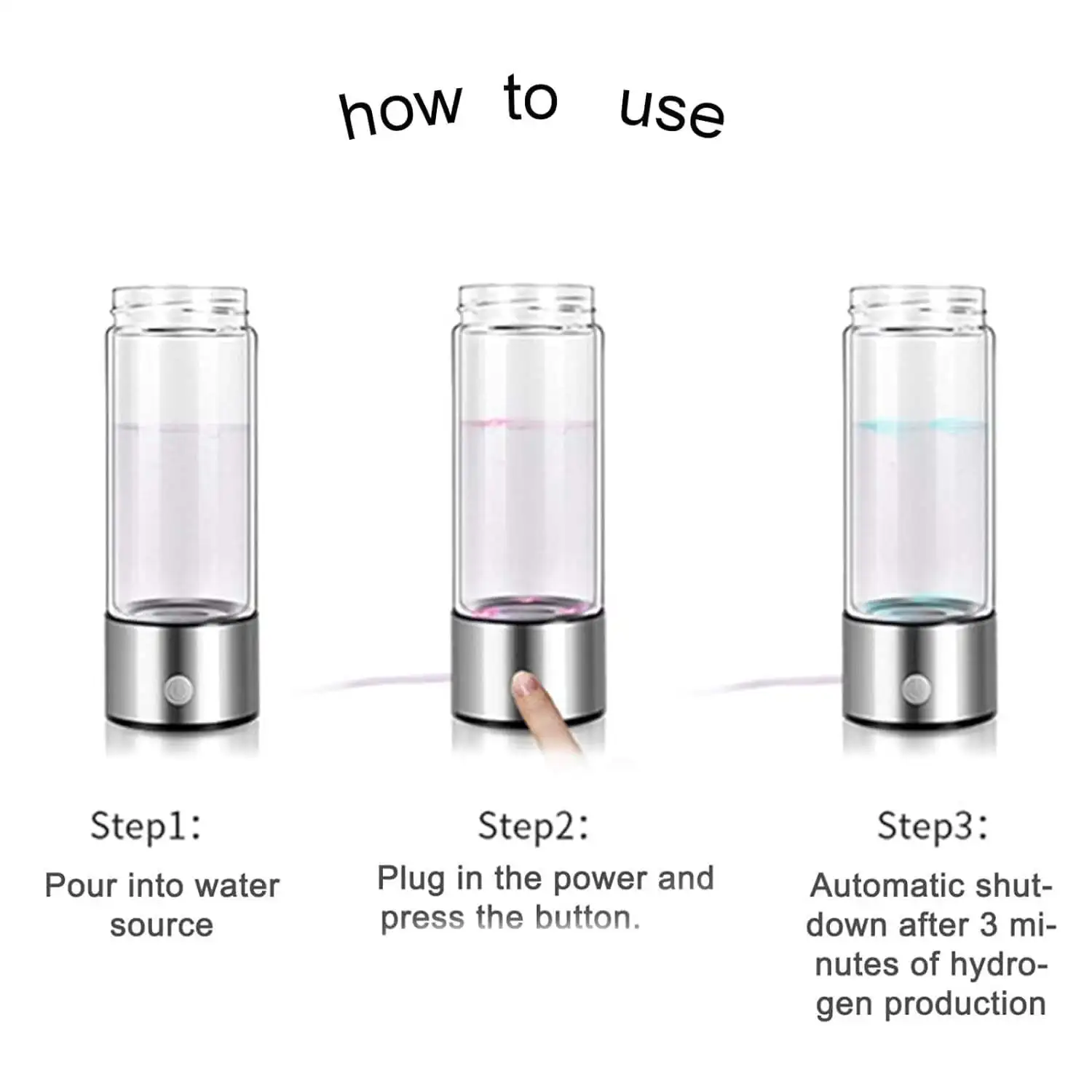 how to use

Step1:
Pour into water source

Step2:
Plug in the power and press the button.

Step3:
Automatic shutdown after 3 minutes of hydrogen production