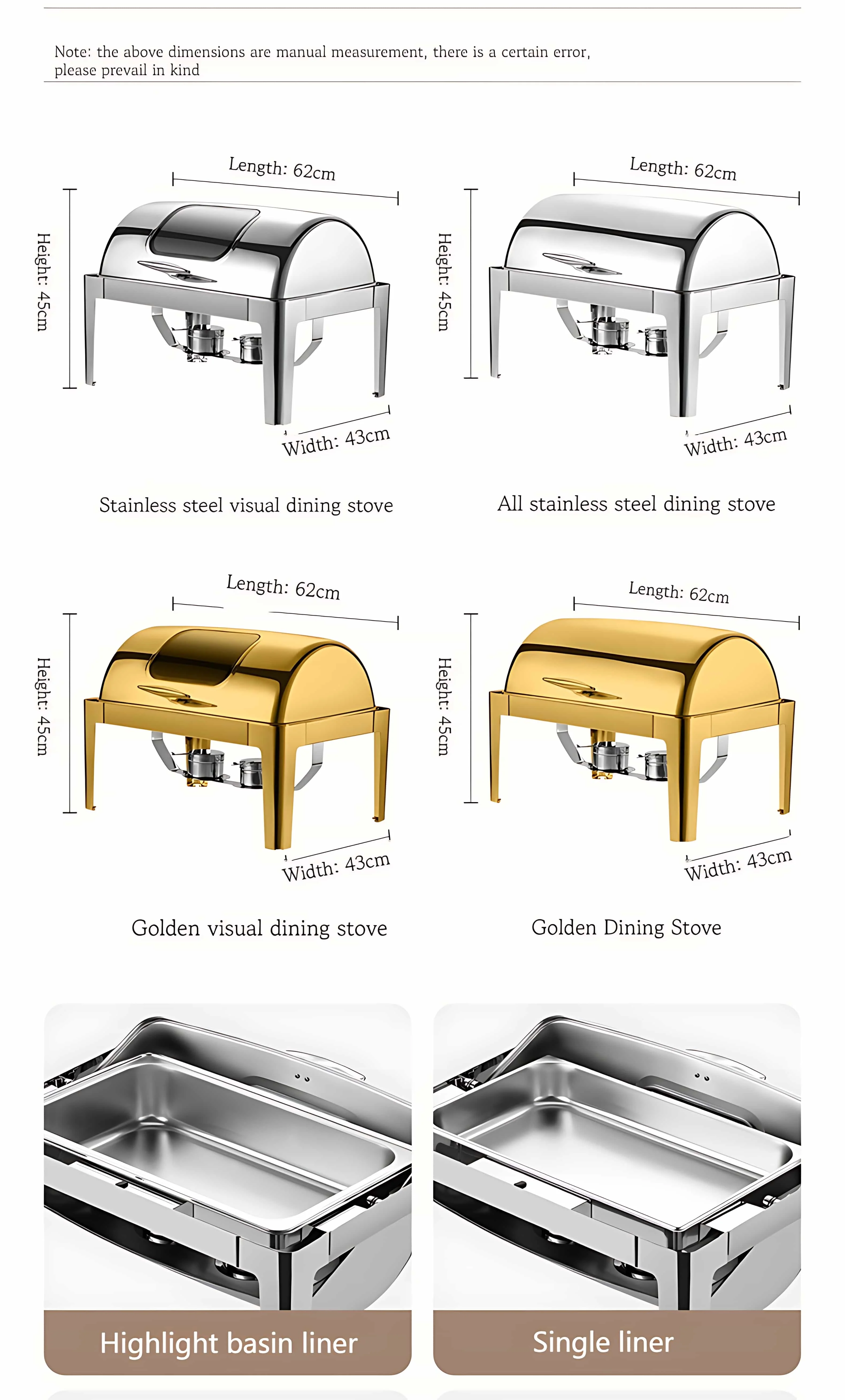 Note: the above dimensions are manual measurement, there is a certain error, please prevail in kind

Length: 62cm
Height: 45cm
Width: 43cm
Stainless steel visual dining stove

Length: 62cm
Height: 45cm
Width: 43cm
All stainless steel dining stove

Length: 62cm
Height: 45cm
Width: 43cm
Golden visual dining stove

Length: 62cm
Height: 45cm
Width: 43cm
Golden Dining Stove

Highlight basin liner

Single liner