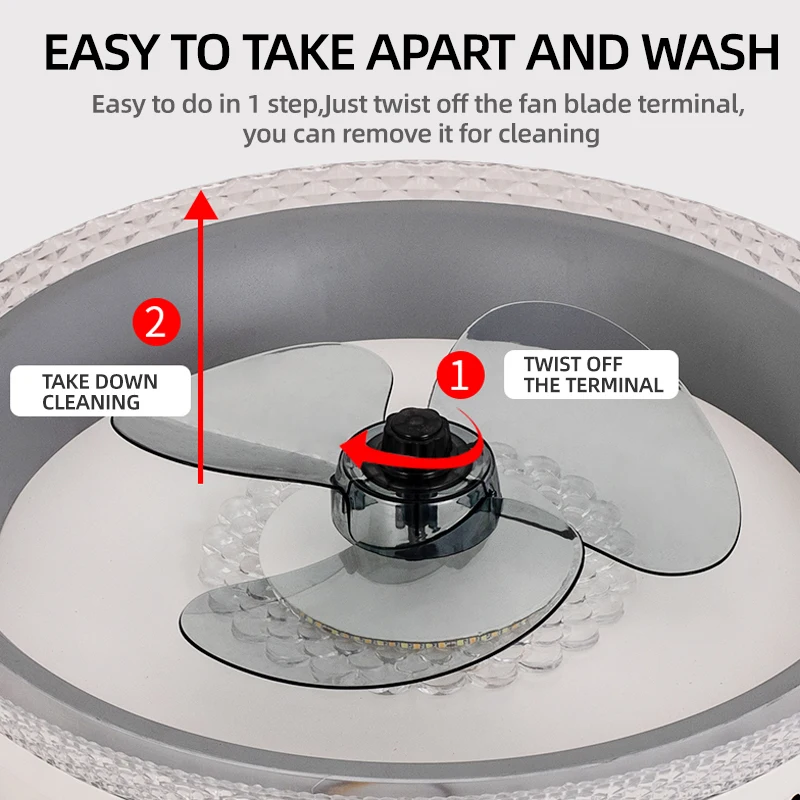 EASY TO TAKE APART AND WASH

Easy to do in 1 step,Just twist off the fan blade terminal, you can remove it for cleaning

2

TAKE DOWN CLEANING

1

TWIST OFF THE TERMINAL