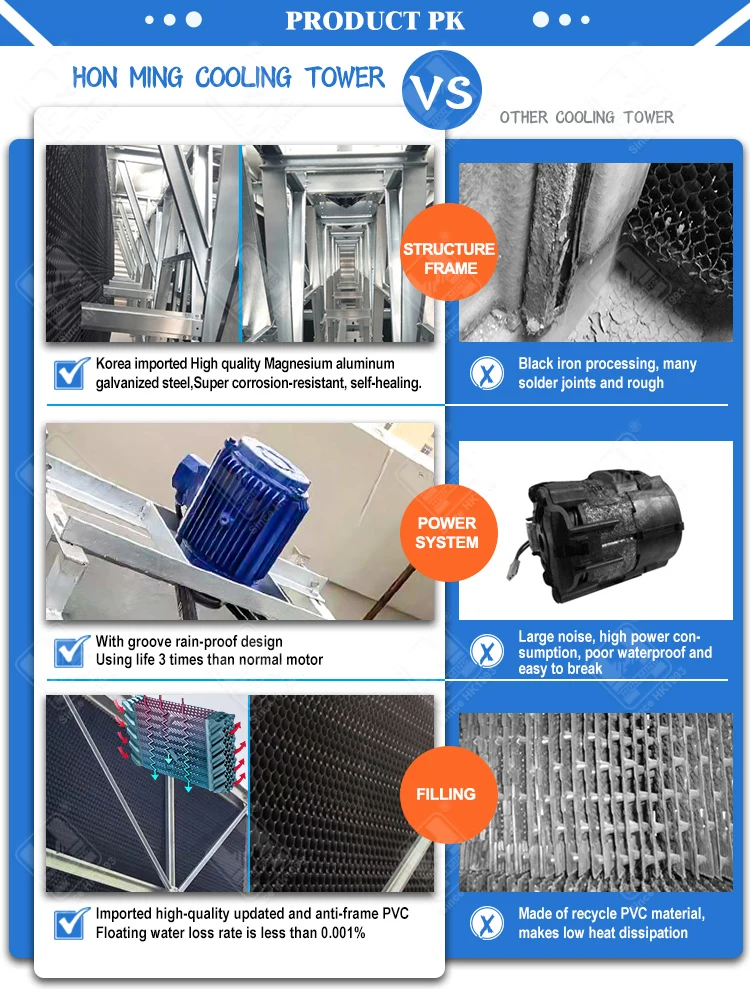 PRODUCT PK

HON MING COOLING TOWER

VS

OTHER COOLING TOWER

STRUCTURE FRAME

Korea imported High quality Magnesium aluminum galvanized steel,Super corrosion-resistant, self-healing.

Black iron processing, many solder joints and rough

POWER SYSTEM

With groove rain-proof design
Using life 3 times than normal motor

Large noise, high power consumption, poor waterproof and easy to break

FILLING

Imported high-quality updated and anti-frame PVC
Floating water loss rate is less than 0.001%

Made of recycle PVC material, makes low heat dissipation