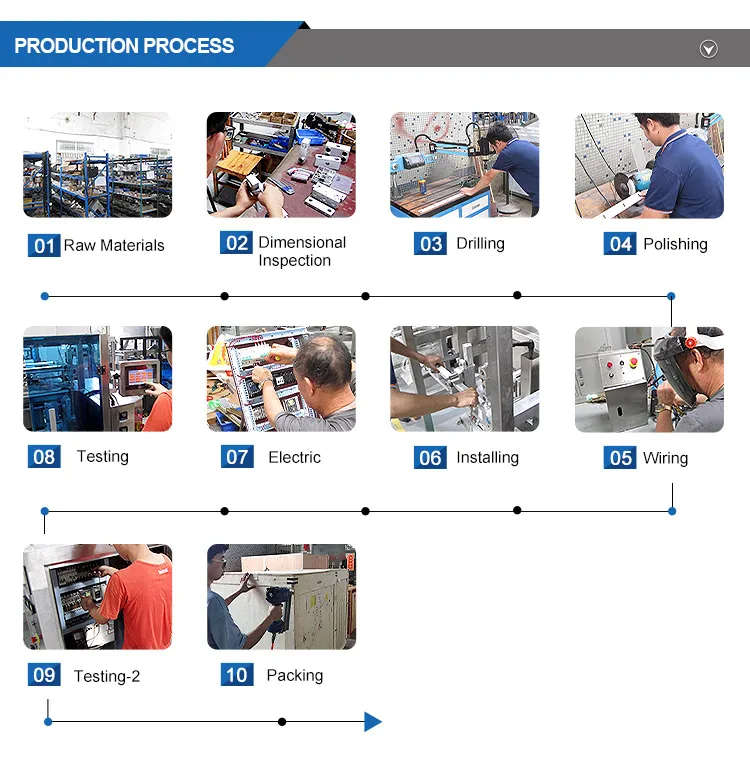 PRODUCTION PROCESS

01 Raw Materials

02 Dimensional Inspection

03 Drilling

04 Polishing

08 Testing

07 Electric

06 Installing

05 Wiring

09 Testing-2

10 Packing