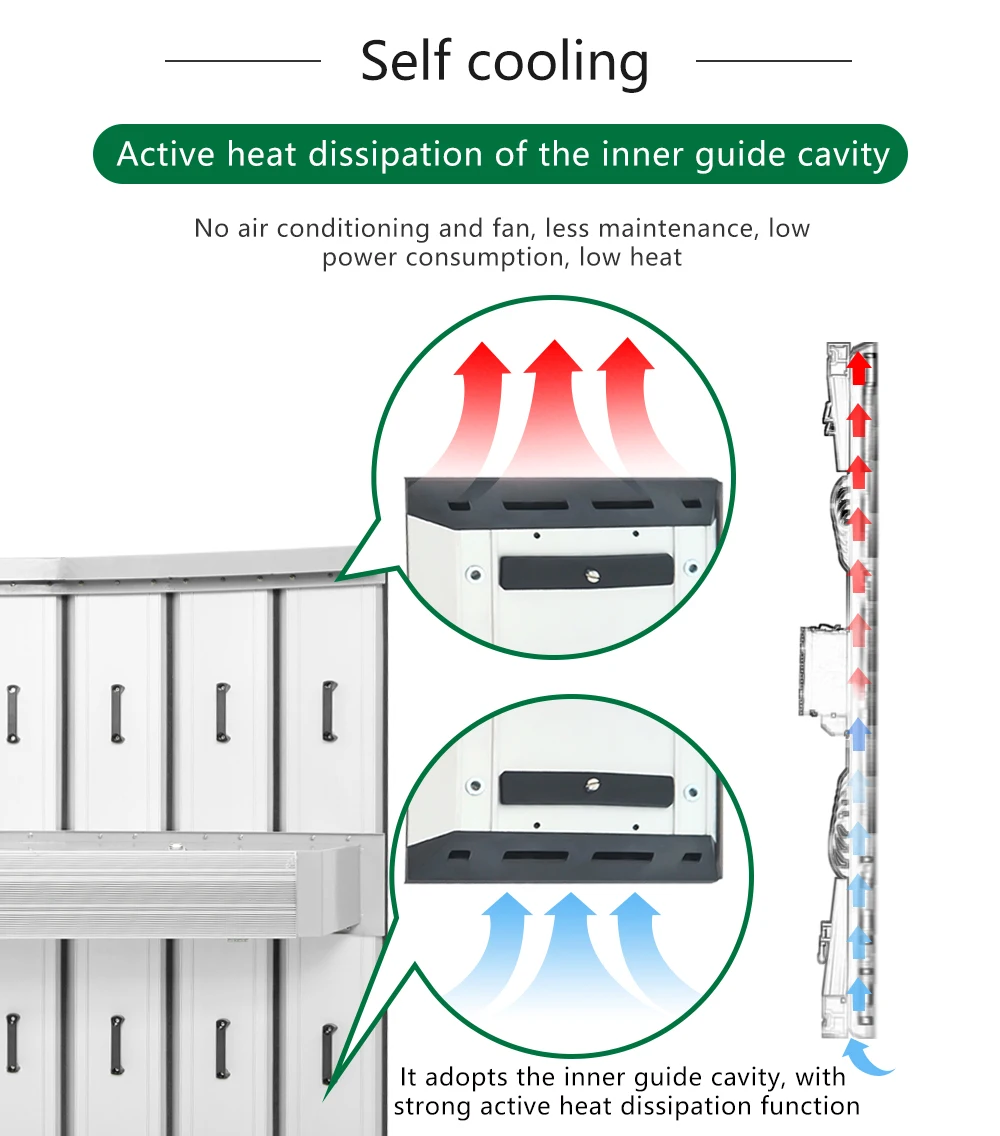 Self cooling

Active heat dissipation of the inner guide cavity

No air conditioning and fan, less maintenance, low power consumption, low heat

It adopts the inner guide cavity, with strong active heat dissipation function