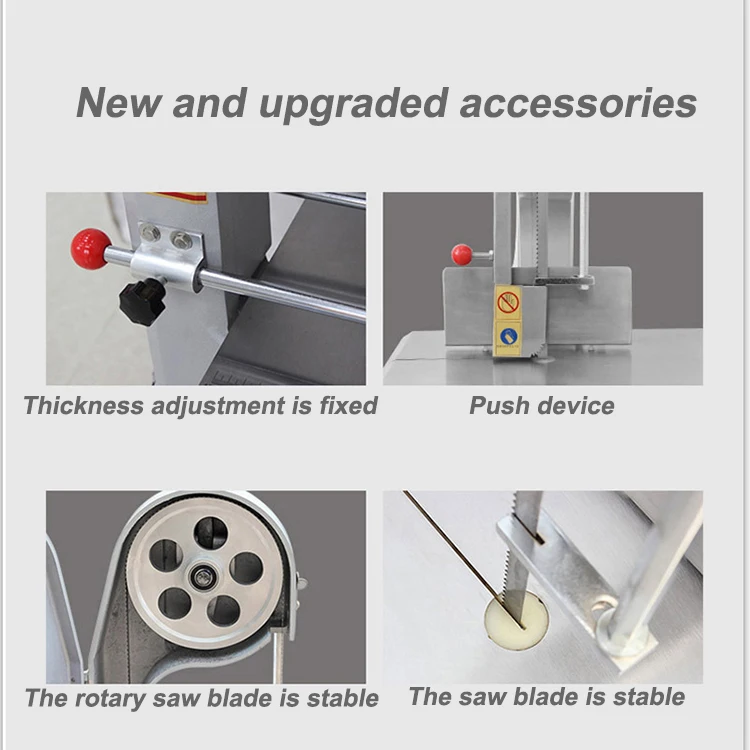 New and upgraded accessories

Thickness adjustment is fixed

Push device

The rotary saw blade is stable

The saw blade is stable