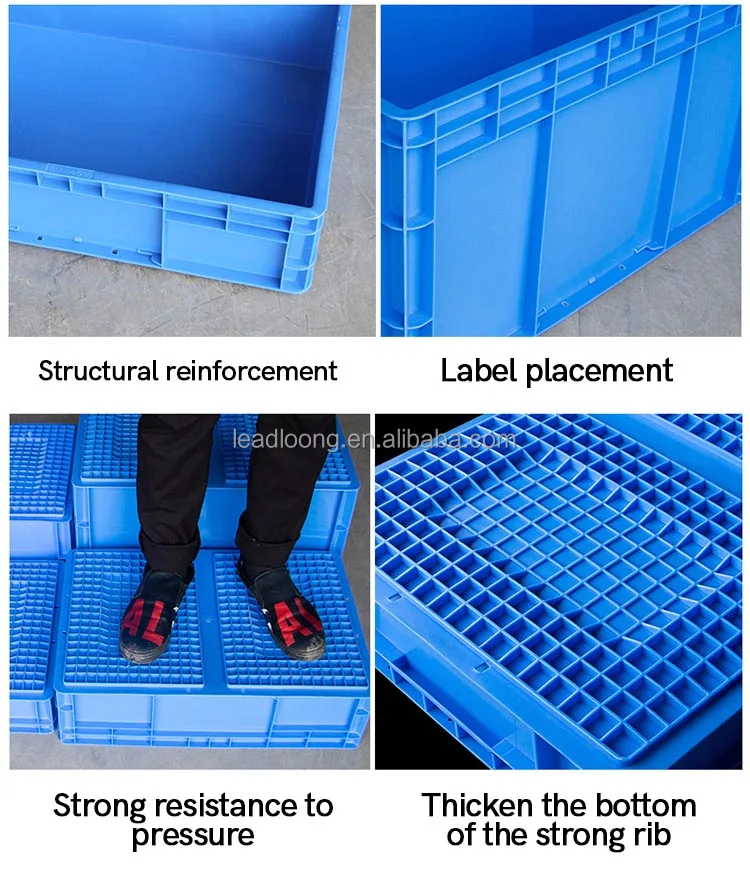 Structural reinforcement

Label placement

leadloong.en.alibaba.com

AL AL

Strong resistance to pressure

Thicken the bottom of the strong rib