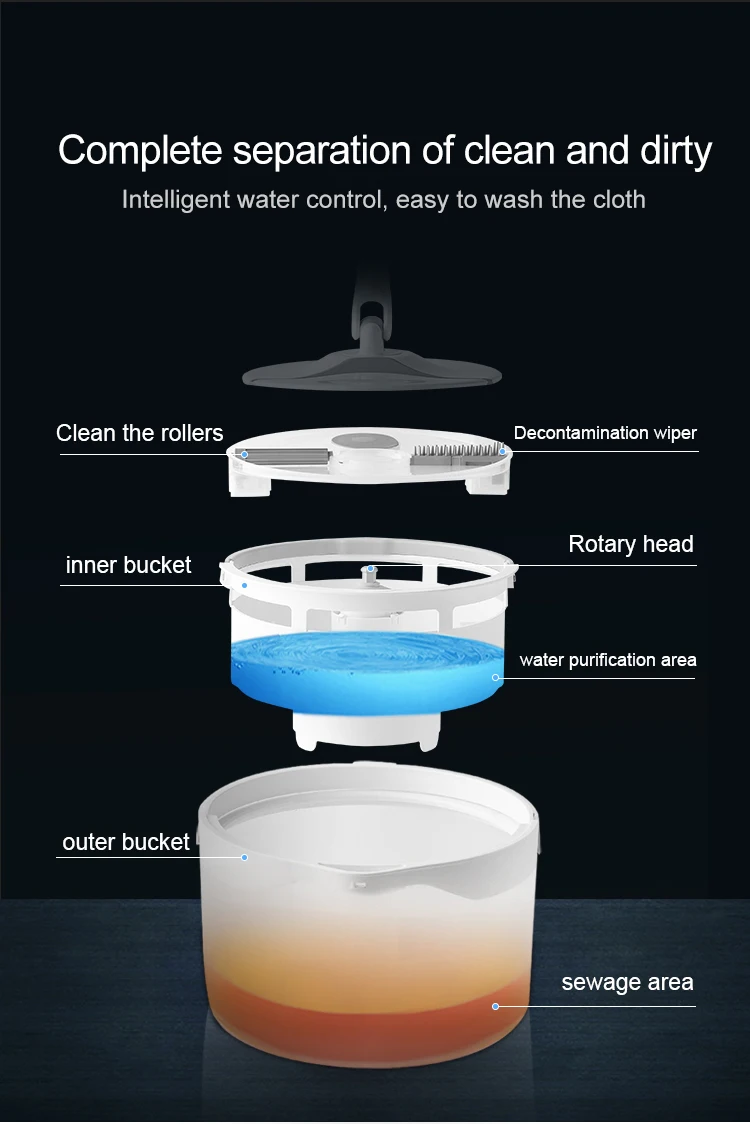 Complete separation of clean and dirty
Intelligent water control, easy to wash the cloth

Clean the rollers
Decontamination wiper
inner bucket
Rotary head
water purification area
outer bucket
sewage area