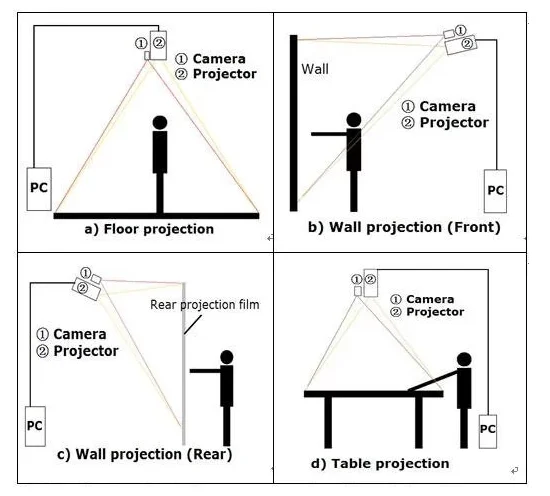 ① ②
① Camera
② Projector
PC
a) Floor projection

①
②
Wall
① Camera
② Projector
PC
b) Wall projection (Front)

①
②
Rear projection film
① Camera
② Projector
PC
c) Wall projection (Rear)

① ②
① Camera
② Projector
PC
d) Table projection