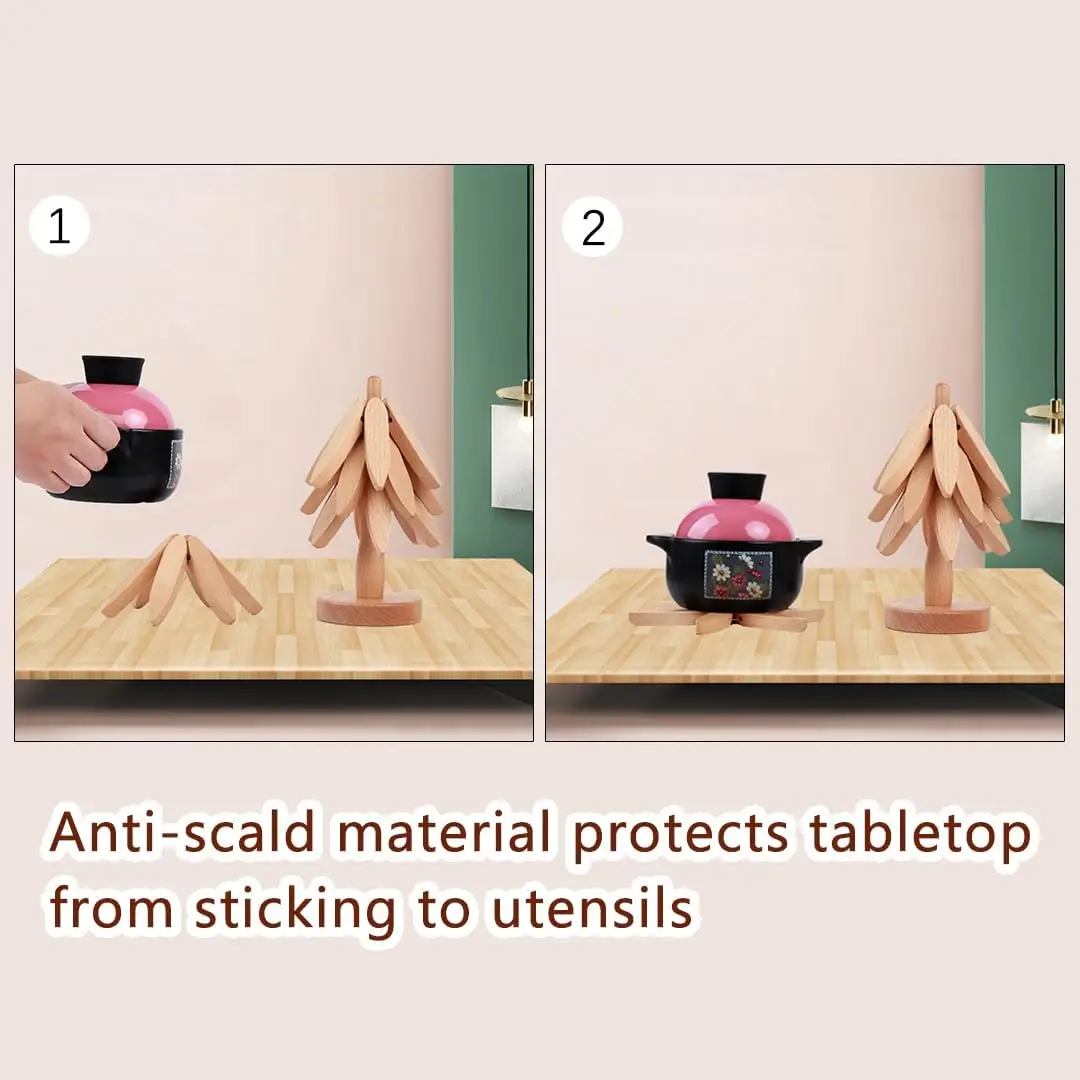 1

2

Anti-scald material protects tabletop from sticking to utensils