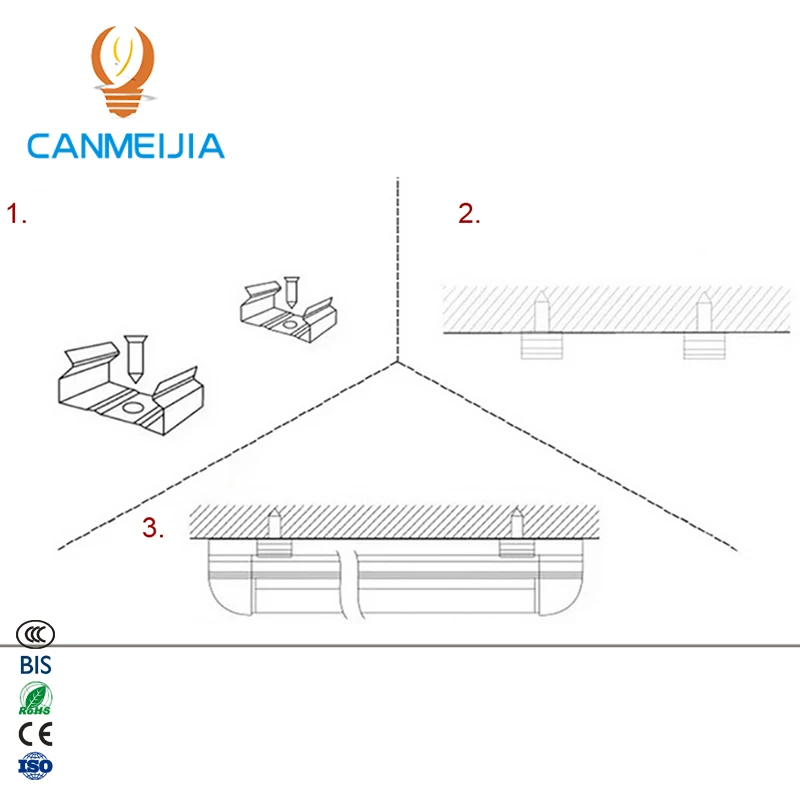 CANMEIJIA

1.

2.

3.

CCC

BIS

RoHS

CE

ISO