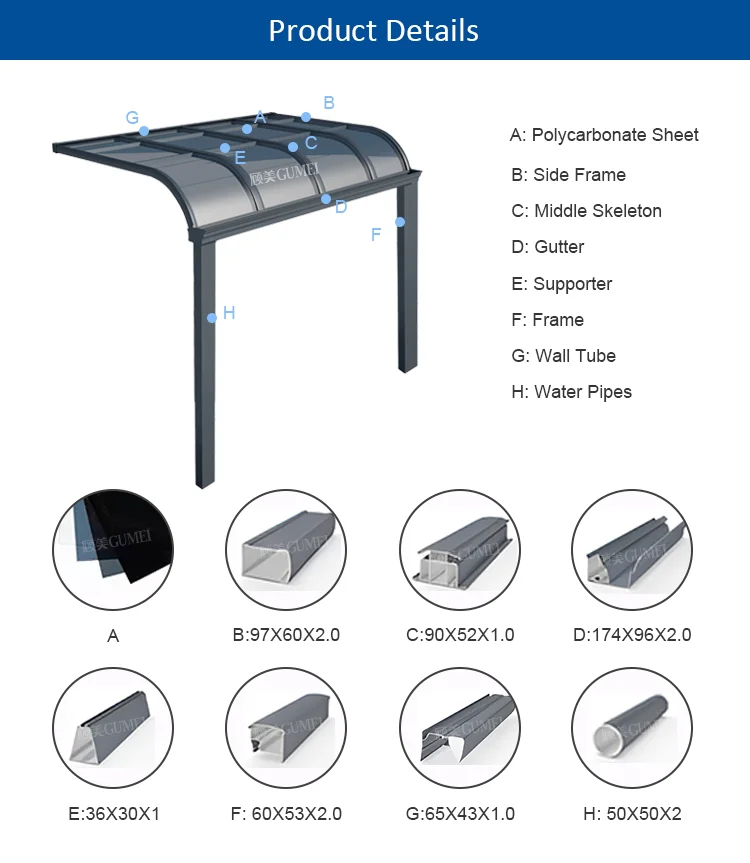 Product Details

G A B
E C
顾美GUMEI
D
F
H

A: Polycarbonate Sheet
B: Side Frame
C: Middle Skeleton
D: Gutter
E: Supporter
F: Frame
G: Wall Tube
H: Water Pipes

顾美GUMEI
A

顾美GUMEI
B:97X60X2.0

顾美GUMEI
C:90X52X1.0

顾美GUMEI
D:174X96X2.0

顾美GUMEI
E:36X30X1

顾美GUMEI
F: 60X53X2.0

顾美GUMEI
G:65X43X1.0

H: 50X50X2