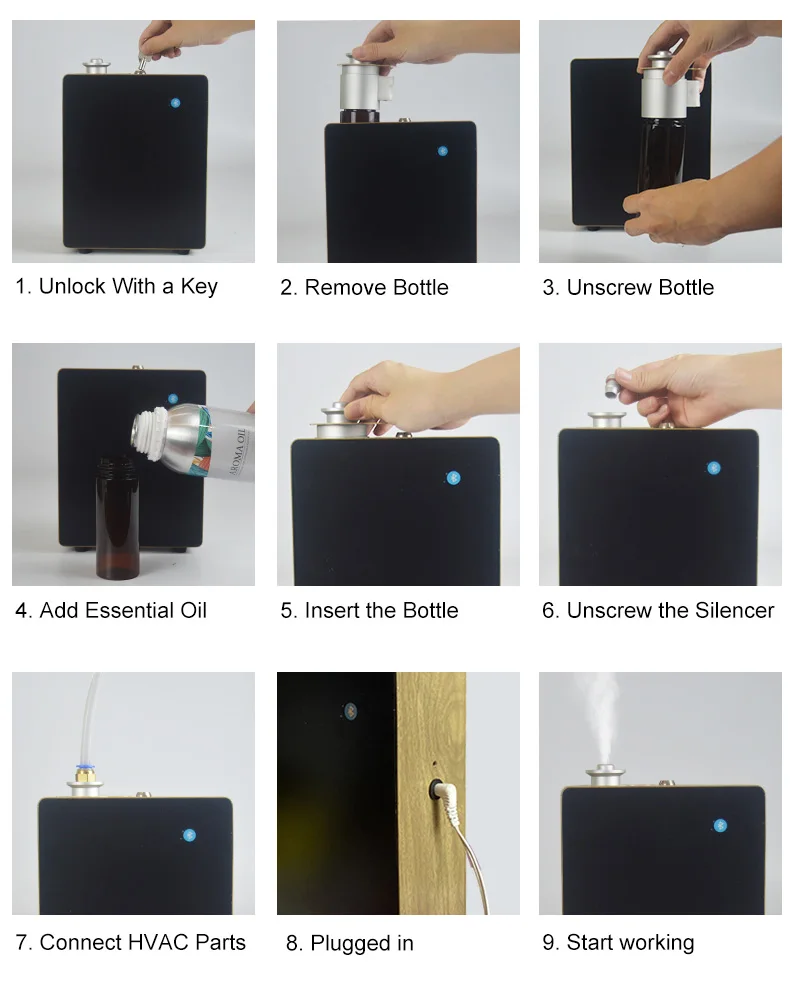 1. Unlock With a Key

2. Remove Bottle

3. Unscrew Bottle

AROMA OIL

4. Add Essential Oil

5. Insert the Bottle

6. Unscrew the Silencer

7. Connect HVAC Parts

8. Plugged in

9. Start working