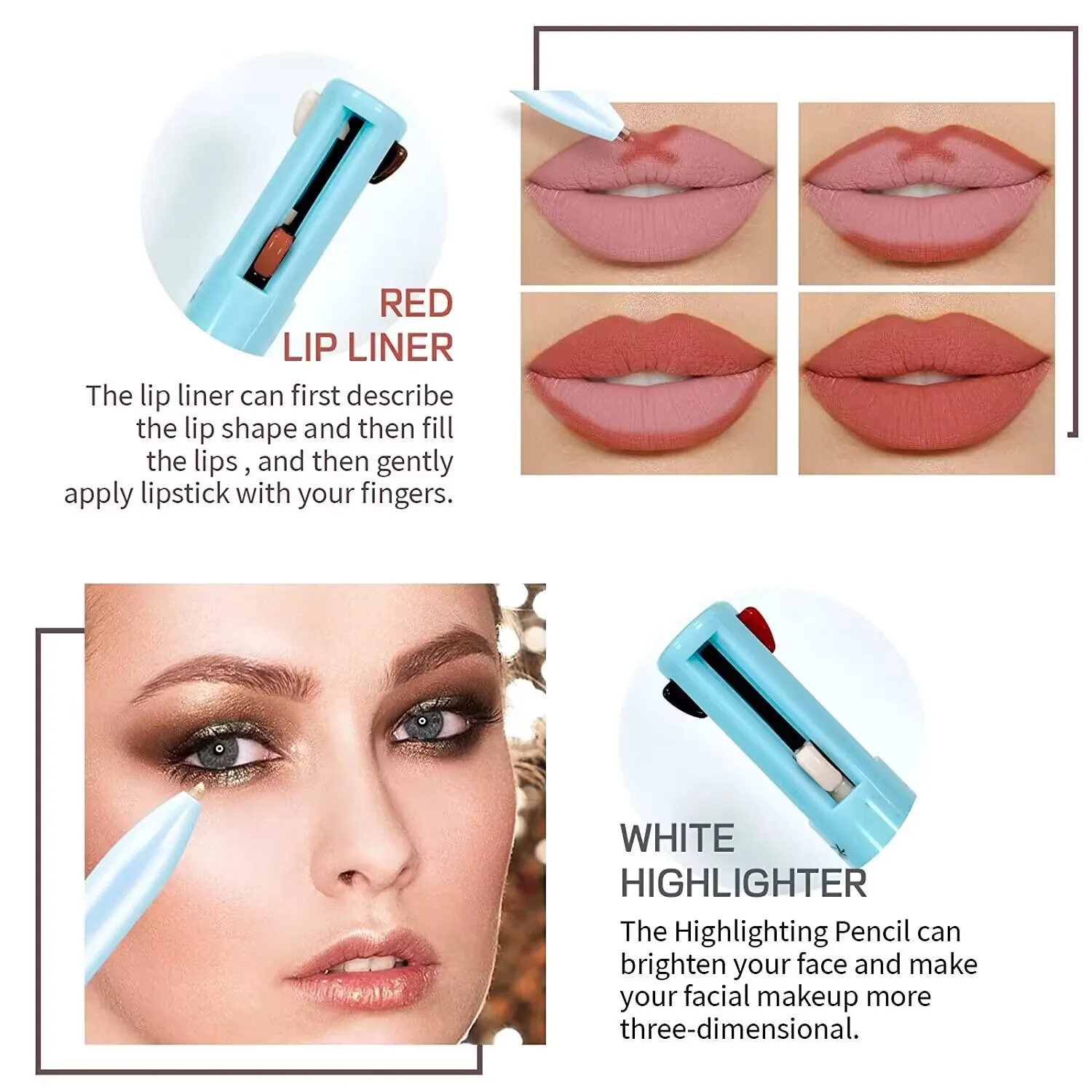 RED
LIP LINER

The lip liner can first describe the lip shape and then fill the lips , and then gently apply lipstick with your fingers.

WHITE
HIGHLIGHTER

The Highlighting Pencil can brighten your face and make your facial makeup more three-dimensional.