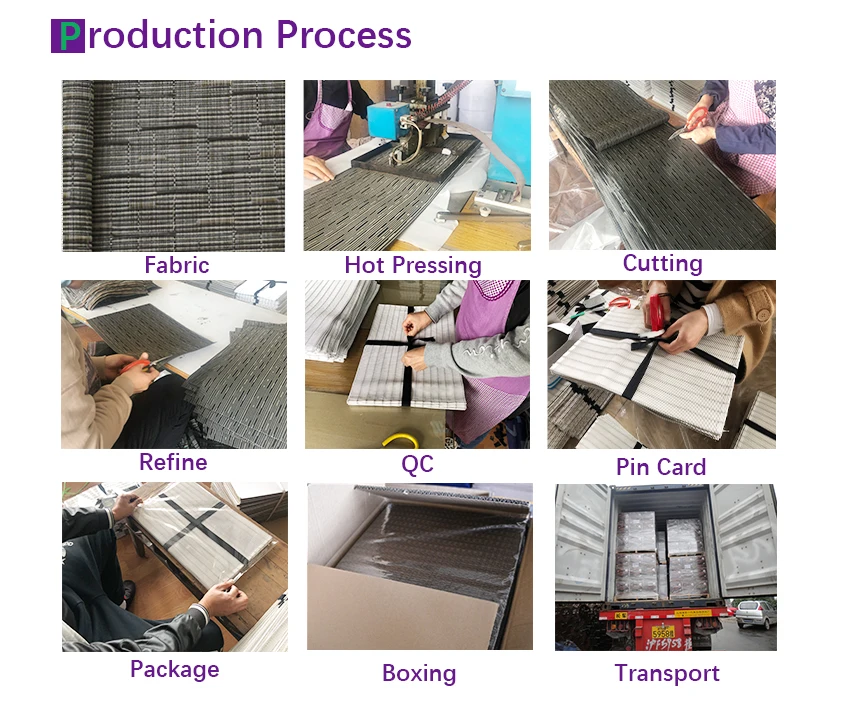 Production Process

Fabric

Hot Pressing

Cutting

Refine

QC

Pin Card

Package

Boxing

Transport