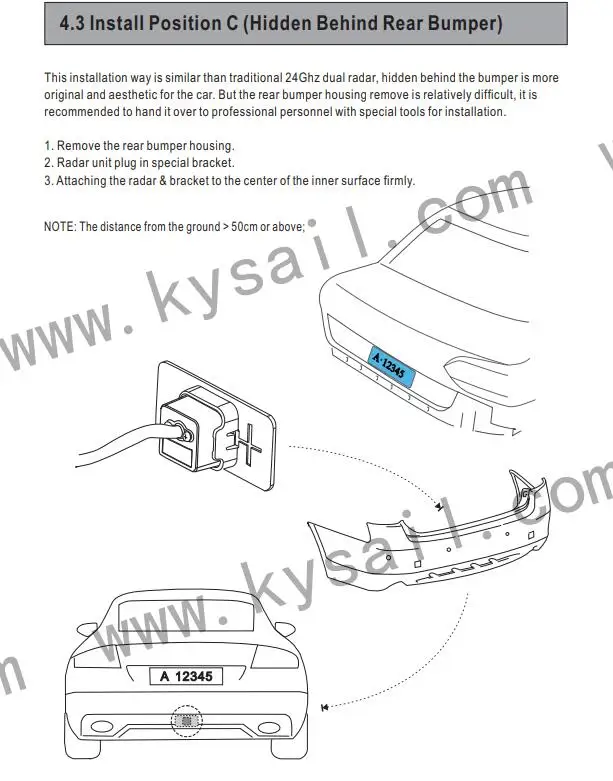 4.3 Install Position C (Hidden Behind Rear Bumper)

This installation way is similar than traditional 24Ghz dual radar, hidden behind the bumper is more original and aesthetic for the car. But the rear bumper housing remove is relatively difficult, it is recommended to hand it over to professional personnel with special tools for installation.

1. Remove the rear bumper housing.
2. Radar unit plug in special bracket.
3. Attaching the radar & bracket to the center of the inner surface firmly.

NOTE: The distance from the ground > 50cm or above;

www.kysail.com

A·12345

www.kysail.com

A 12345