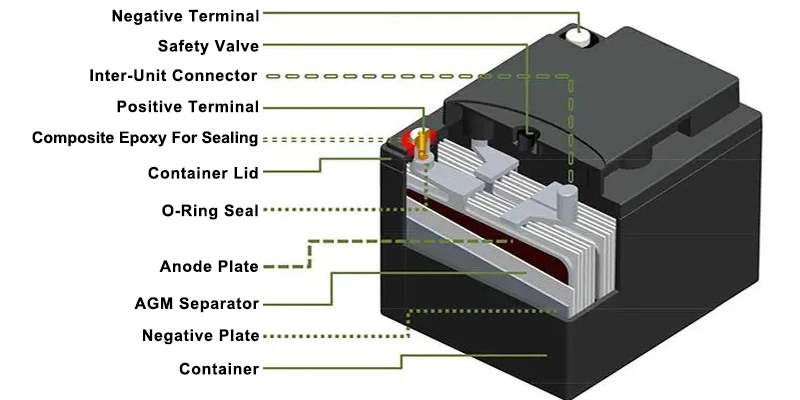 Negative Terminal
Safety Valve
Inter-Unit Connector
Positive Terminal
Composite Epoxy For Sealing
Container Lid
O-Ring Seal
Anode Plate
AGM Separator
Negative Plate
Container