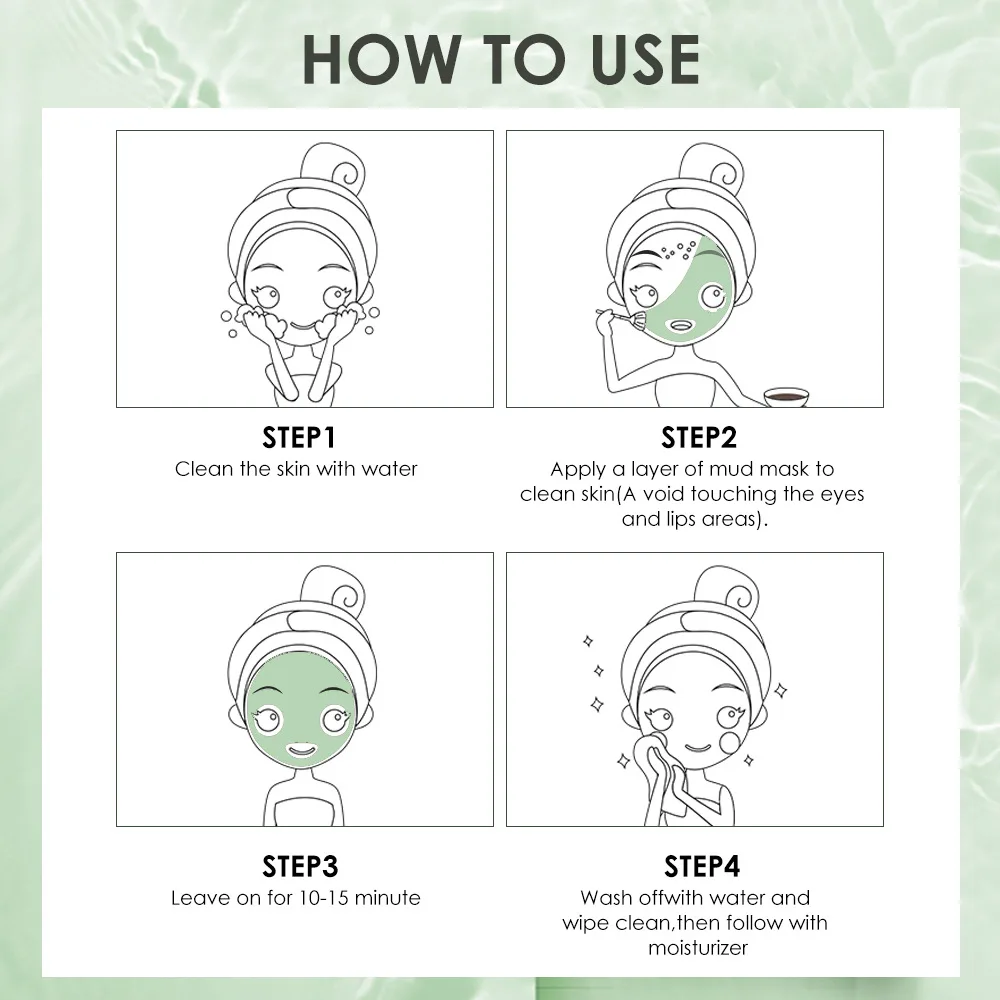 HOW TO USE

STEP1
Clean the skin with water

STEP2
Apply a layer of mud mask to clean skin(A void touching the eyes and lips areas).

STEP3
Leave on for 10-15 minute

STEP4
Wash offwith water and wipe clean,then follow with moisturizer