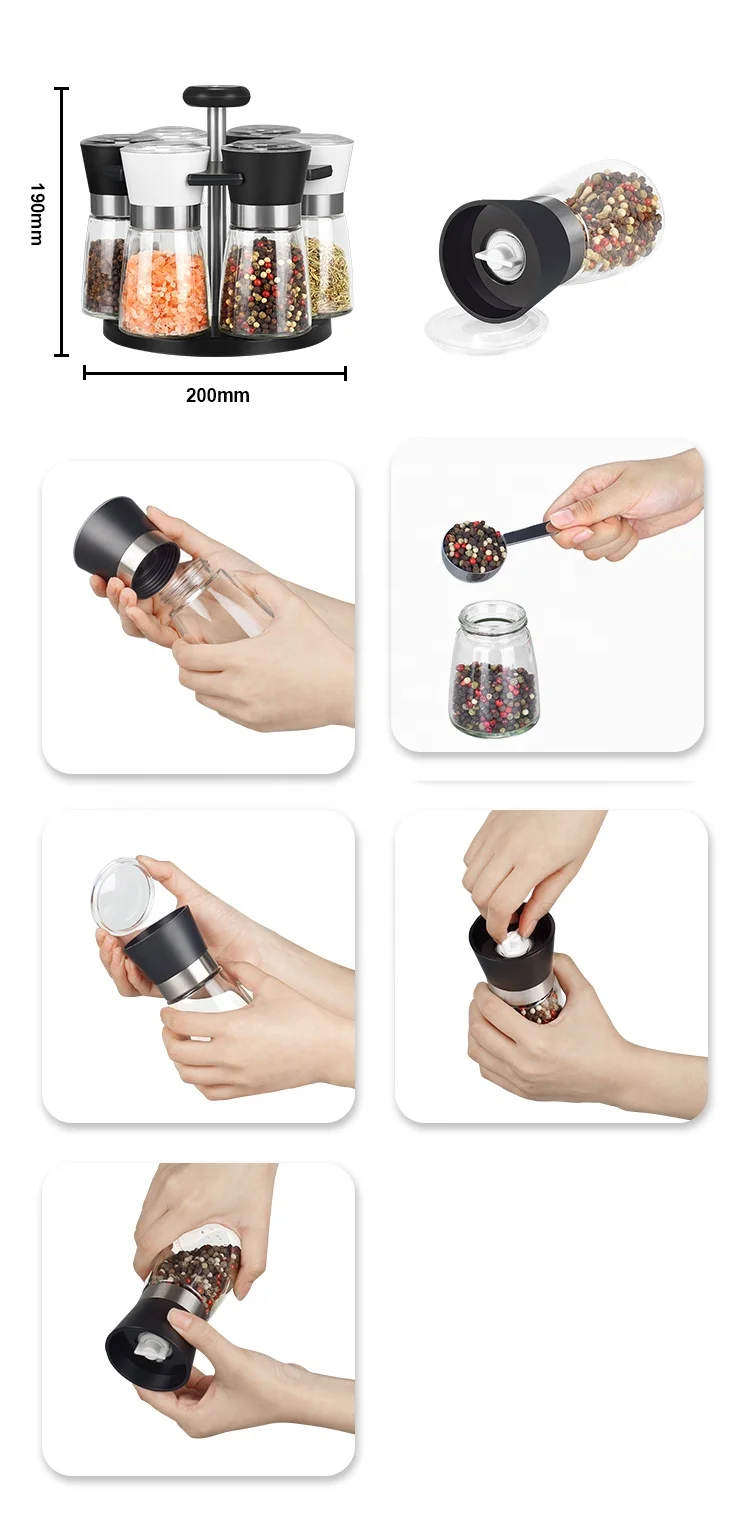 190mm
200mm