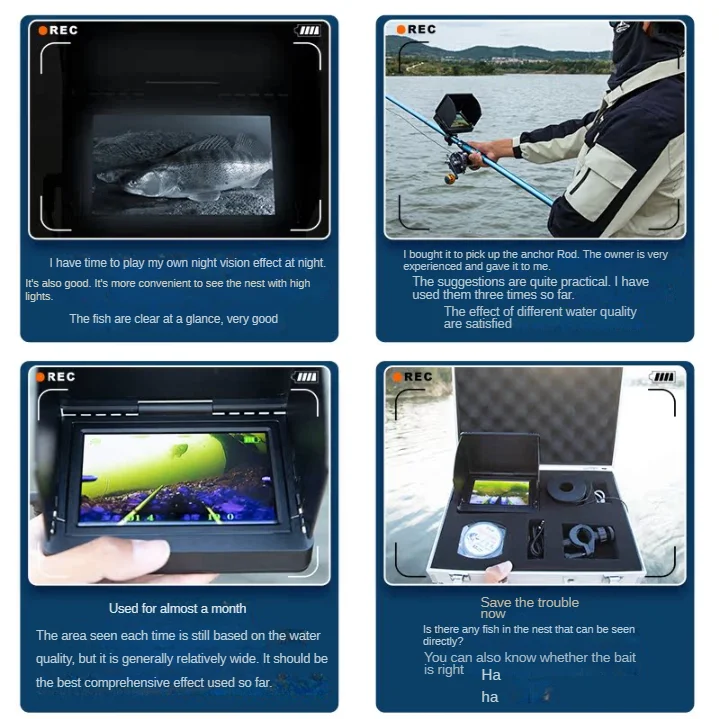 REC

I have time to play my own night vision effect at night.

It's also good. It's more convenient to see the nest with high lights.

The fish are clear at a glance, very good

REC

I bought it to pick up the anchor Rod. The owner is very experienced and gave it to me.

The suggestions are quite practical. I have used them three times so far.

The effect of different water quality are satisfied

REC

Used for almost a month

The area seen each time is still based on the water quality, but it is generally relatively wide. It should be the best comprehensive effect used so far.

REC

Save the trouble now

Is there any fish in the nest that can be seen directly?

You can also know whether the bait is right

Ha

ha