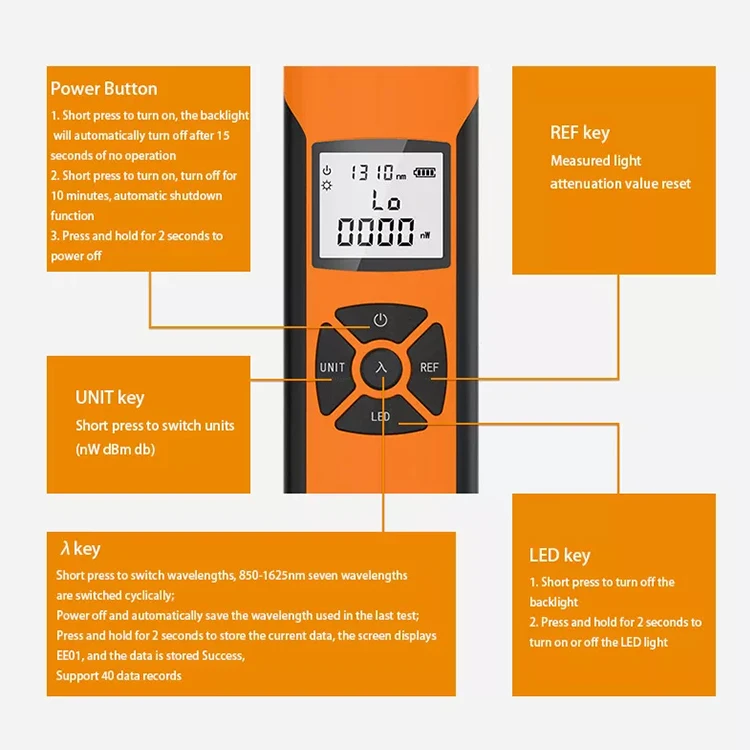 Power Button
1. Short press to turn on, the backlight will automatically turn off after 15 seconds of no operation
2. Short press to turn on, turn off for 10 minutes, automatic shutdown function
3. Press and hold for 2 seconds to power off

1310 nm
Lo
0000 nW

UNIT
λ
REF
LED

REF key
Measured light attenuation value reset

UNIT key
Short press to switch units (nW dBm db)

λ key
Short press to switch wavelengths, 850-1625nm seven wavelengths are switched cyclically;
Power off and automatically save the wavelength used in the last test;
Press and hold for 2 seconds to store the current data, the screen displays EE01, and the data is stored Success,
Support 40 data records

LED key
1. Short press to turn off the backlight
2. Press and hold for 2 seconds to turn on or off the LED light