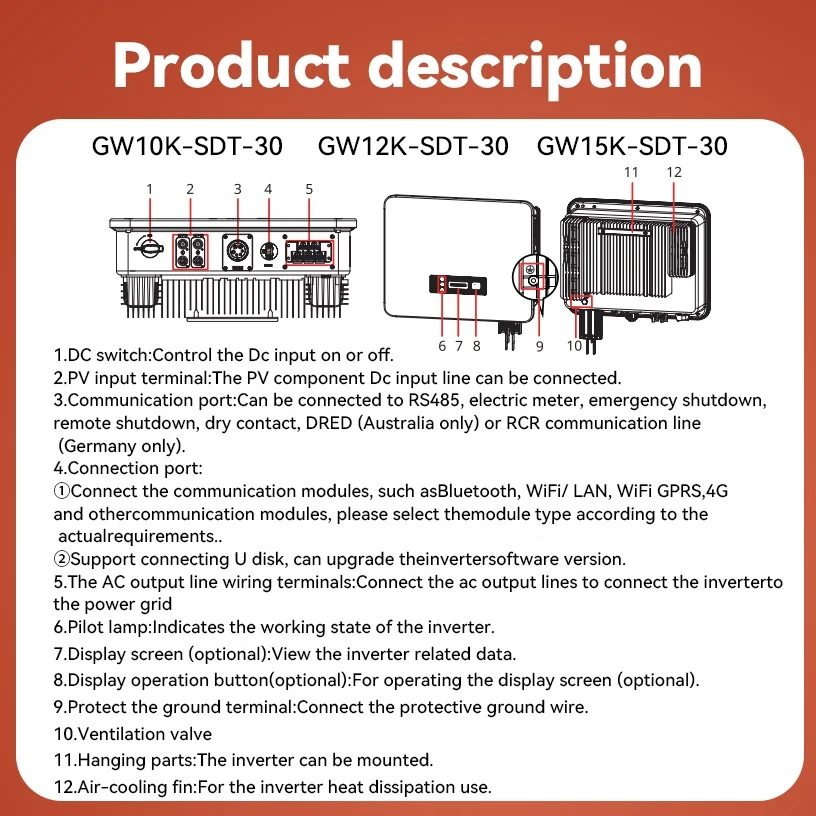 Product description

GW10K-SDT-30 GW12K-SDT-30 GW15K-SDT-30

1 2 3 4 5

11 12

6 7 8 9 10

1.DC switch:Control the Dc input on or off.
2.PV input terminal:The PV component Dc input line can be connected.
3.Communication port:Can be connected to RS485, electric meter, emergency shutdown, remote shutdown, dry contact, DRED (Australia only) or RCR communication line (Germany only).
4.Connection port:
①Connect the communication modules, such asBluetooth, WiFi/ LAN, WiFi GPRS,4G and othercommunication modules, please select themodule type according to the actualrequirements..
②Support connecting U disk, can upgrade theinvertersoftware version.
5.The AC output line wiring terminals:Connect the ac output lines to connect the inverterto the power grid
6.Pilot lamp:Indicates the working state of the inverter.
7.Display screen (optional):View the inverter related data.
8.Display operation button(optional):For operating the display screen (optional).
9.Protect the ground terminal:Connect the protective ground wire.
10.Ventilation valve
11.Hanging parts:The inverter can be mounted.
12.Air-cooling fin:For the inverter heat dissipation use.