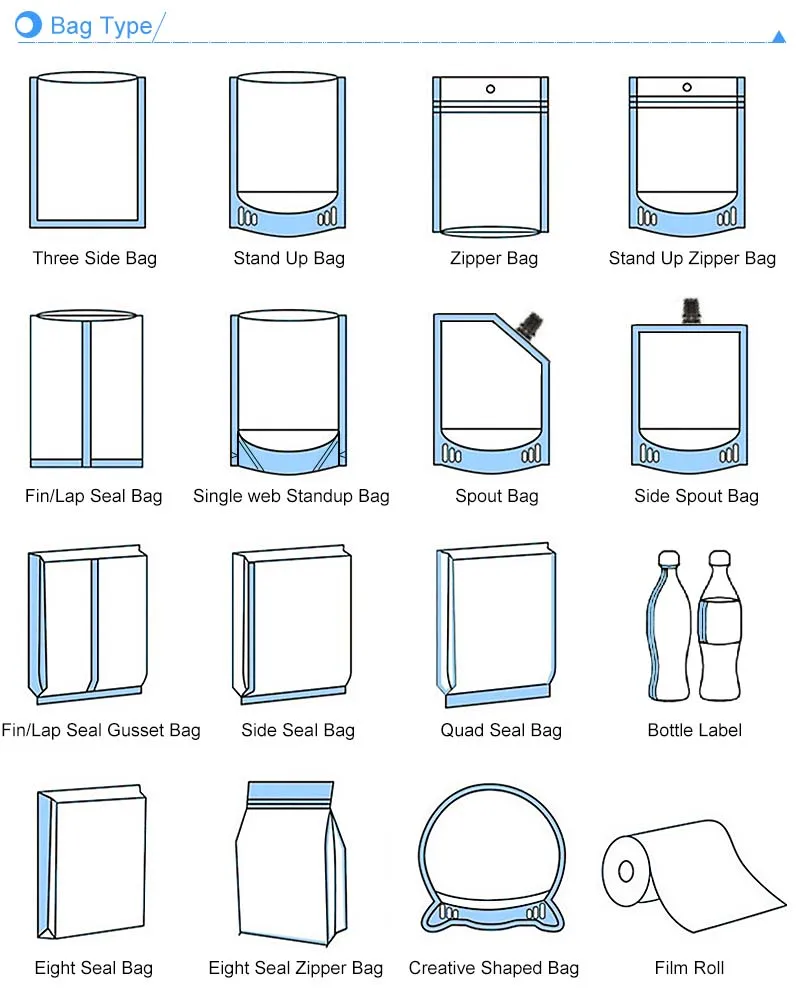 Bag Type

Three Side Bag

Stand Up Bag

Zipper Bag

Stand Up Zipper Bag

Fin/Lap Seal Bag

Single web Standup Bag

Spout Bag

Side Spout Bag

Fin/Lap Seal Gusset Bag

Side Seal Bag

Quad Seal Bag

Bottle Label

Eight Seal Bag

Eight Seal Zipper Bag

Creative Shaped Bag

Film Roll