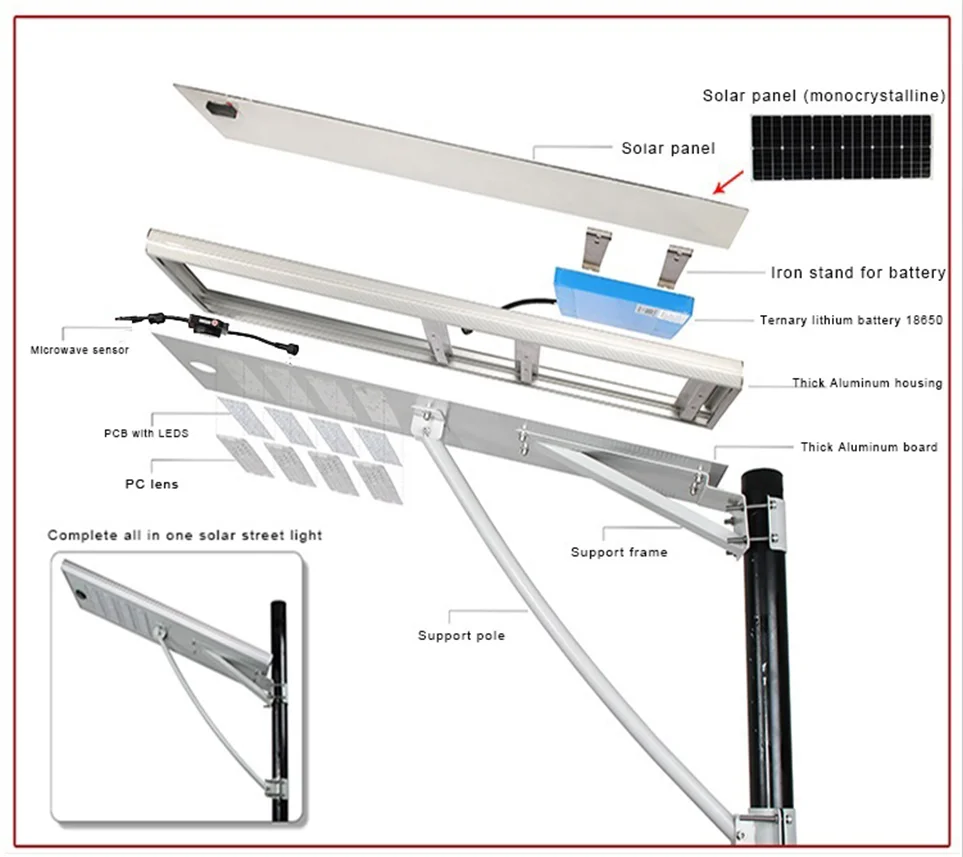 Solar panel (monocrystalline)

Solar panel

Iron stand for battery

Ternary lithium battery 18650

Microwave sensor

Thick Aluminum housing

PCB with LEDS

Thick Aluminum board

PC lens

Complete all in one solar street light

Support frame

Support pole