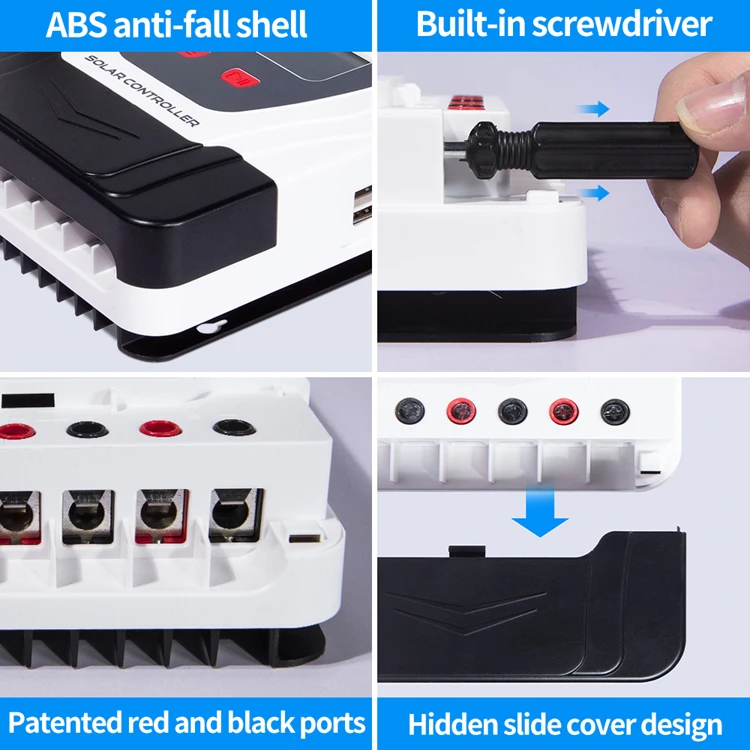 ABS anti-fall shell

SOLAR CONTROLLER

Built-in screwdriver

Patented red and black ports

Hidden slide cover design