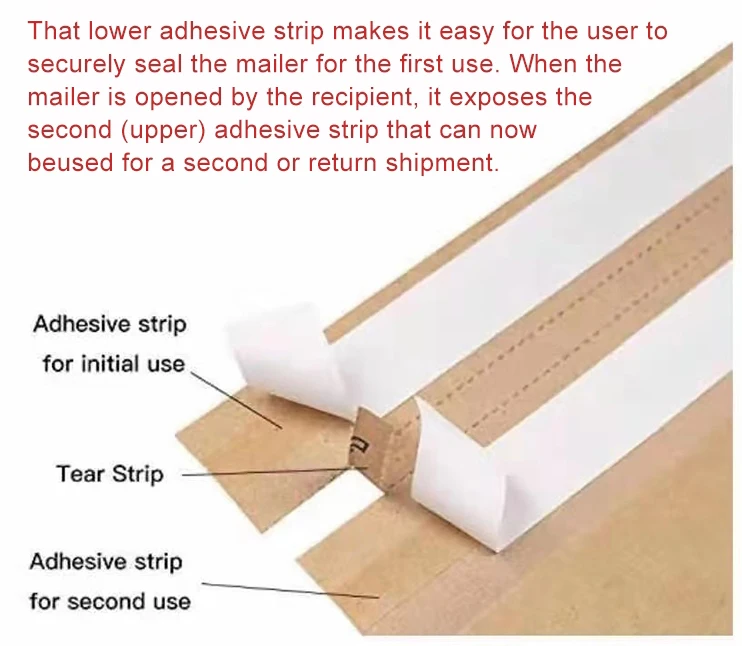 That lower adhesive strip makes it easy for the user to securely seal the mailer for the first use. When the mailer is opened by the recipient, it exposes the second (upper) adhesive strip that can now beused for a second or return shipment.

Adhesive strip for initial use

Tear Strip

Adhesive strip for second use